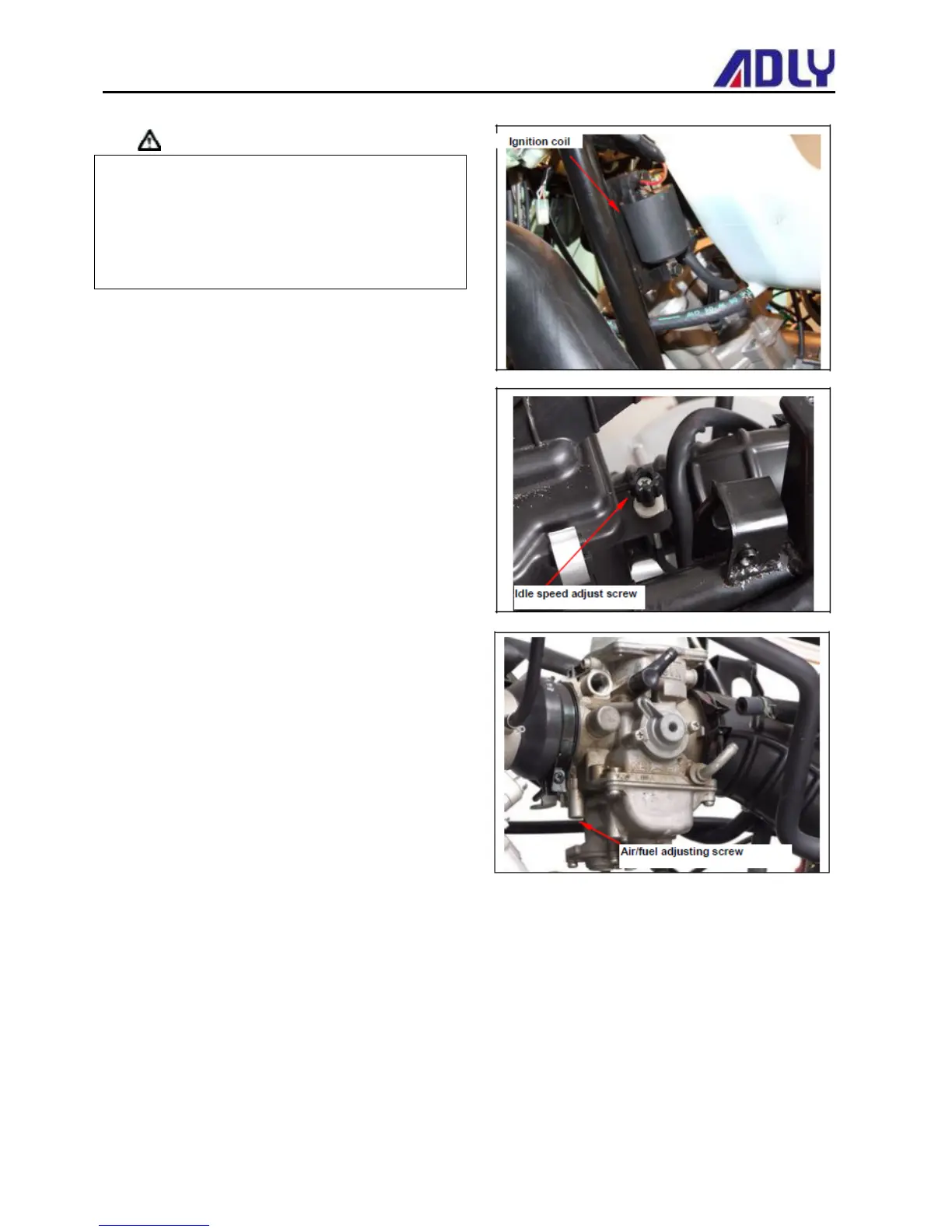 ADLY

Ignition coil

Idle speed adjust screw

Air/fuel adjusting screw