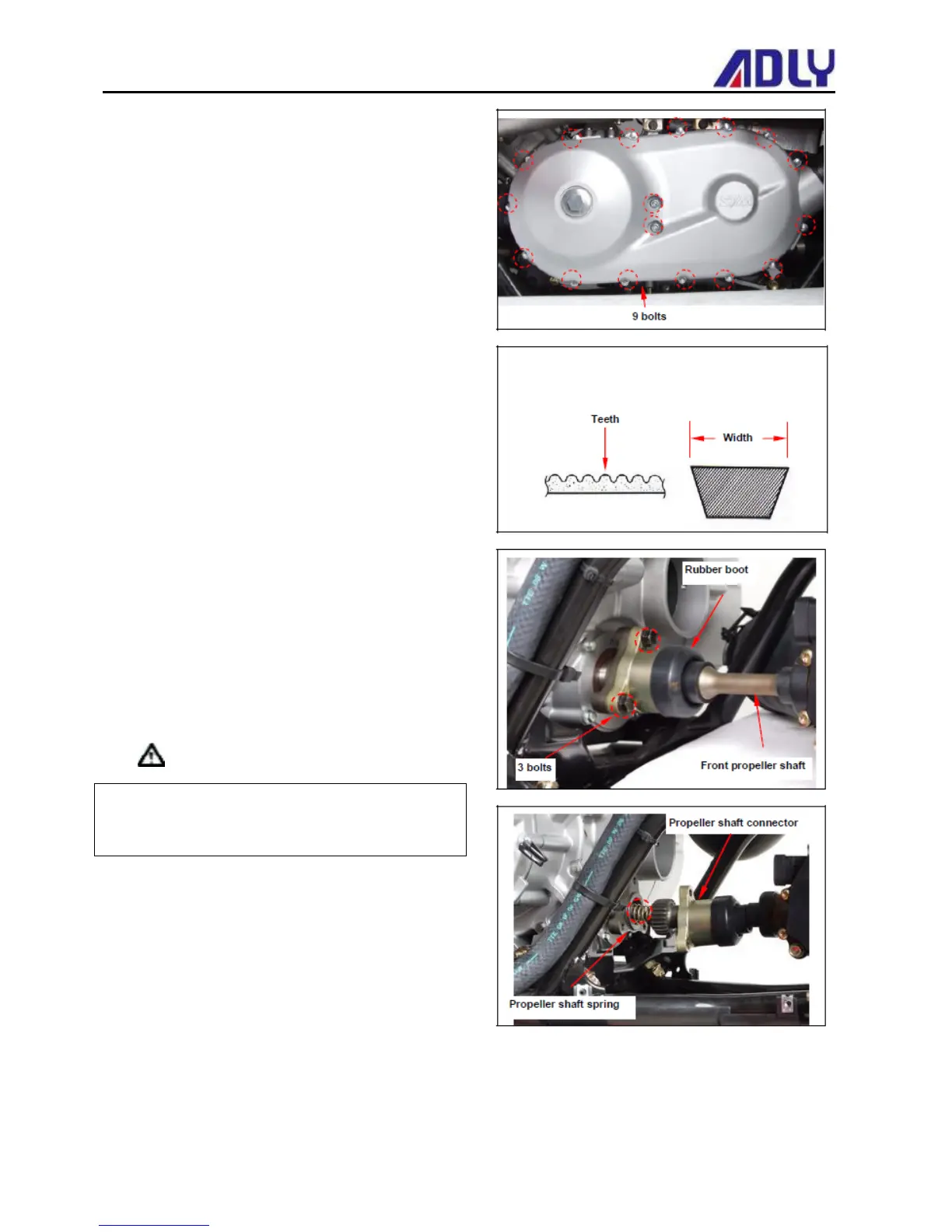 ADLY

9 bolts

Teeth

Width

Rubber boot

3 bolts

Front propeller shaft

Propeller shaft connector

Propeller shaft spring