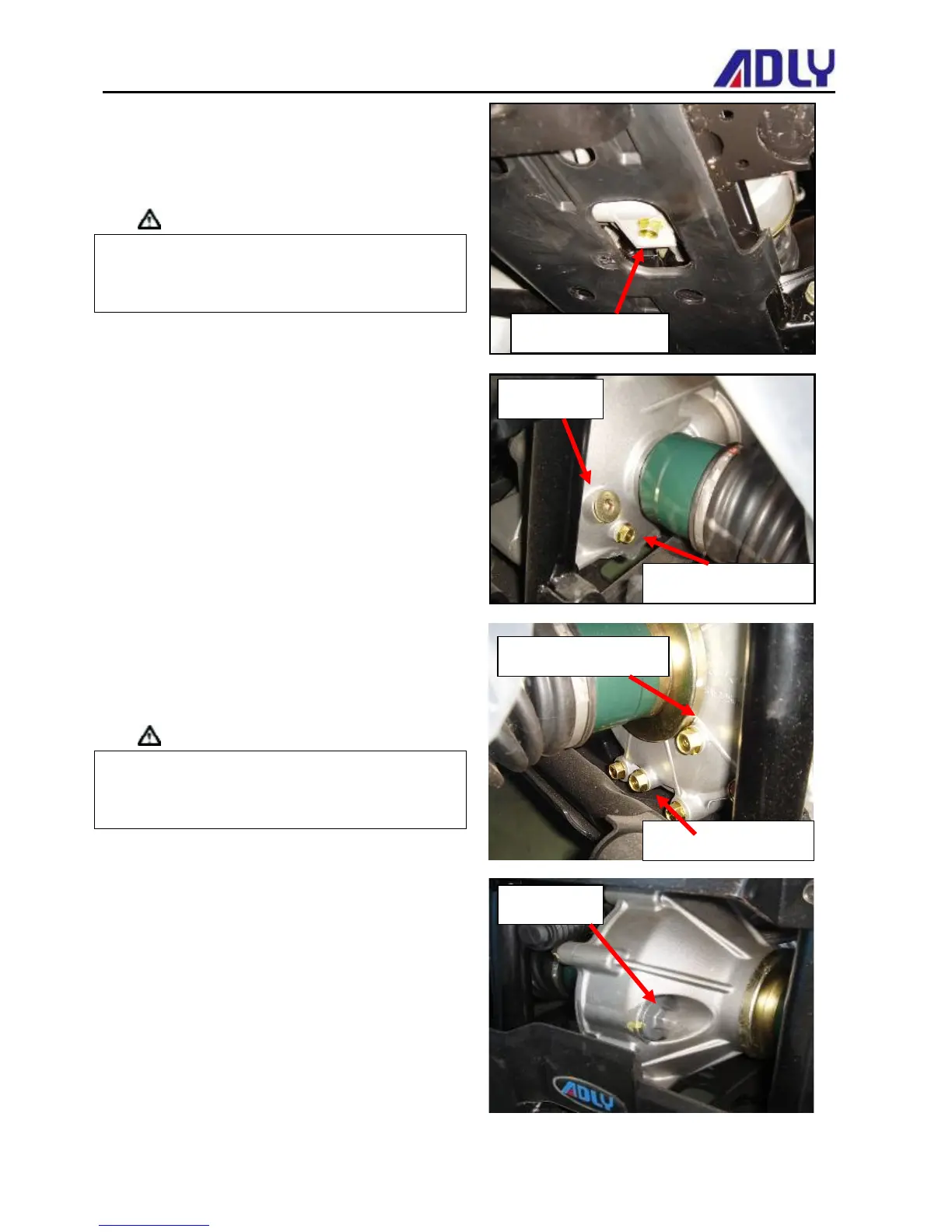 ADLY

ADLY