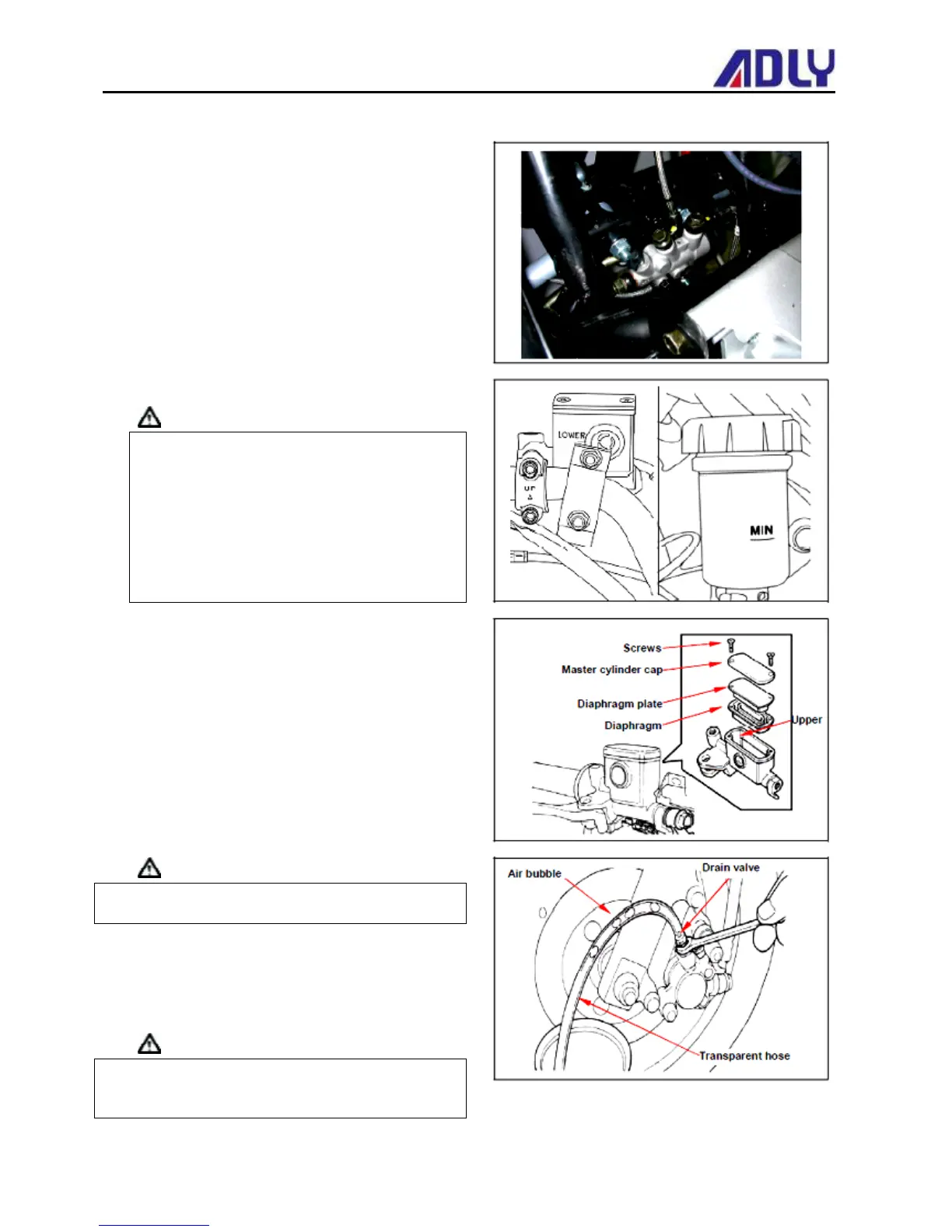 ADLY

LOWER

UP

MIN

Screws

Master cylinder cap

Diaphragm plate

Diaphragm

Upper

Air bubble

Drain valve

Transparent hose