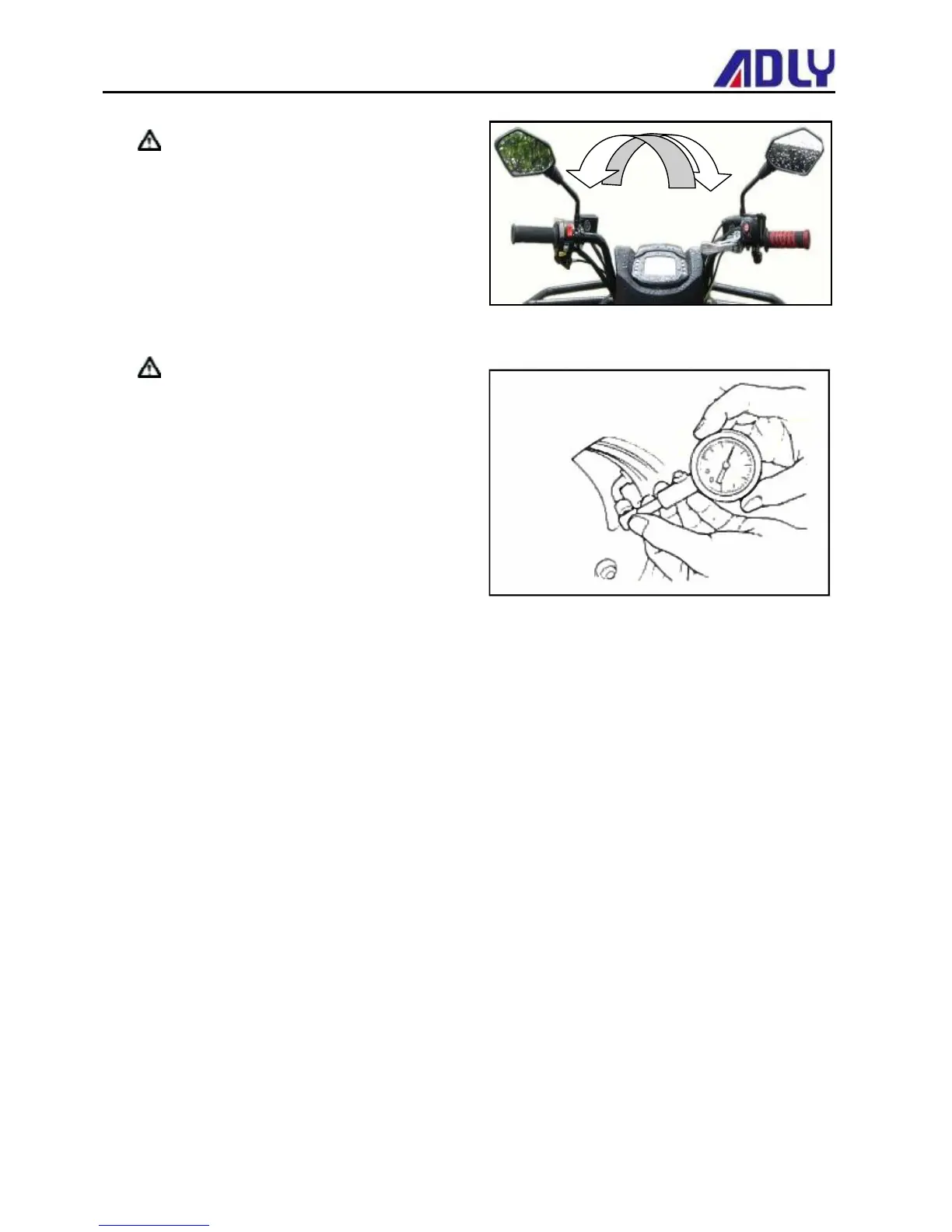 ADLY