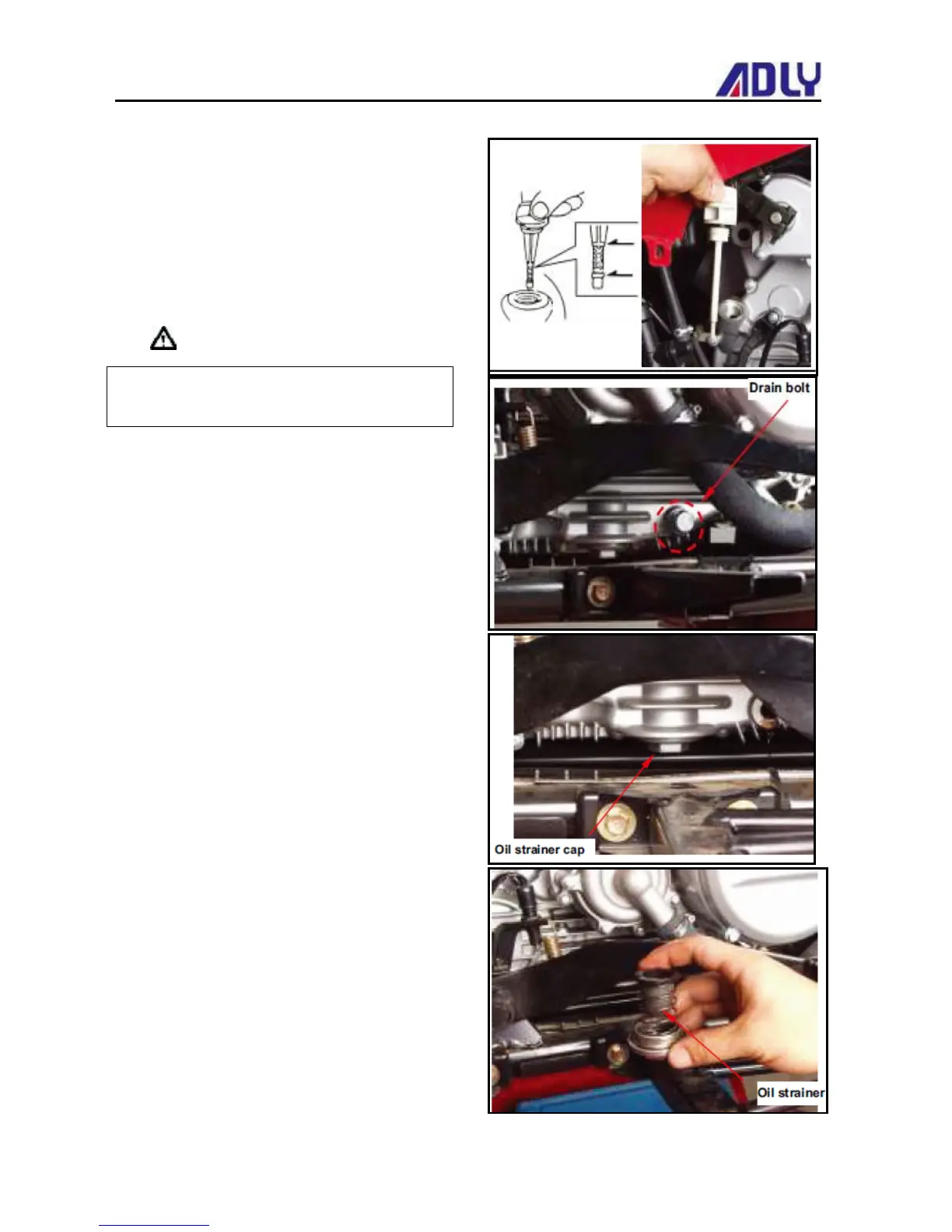 ADLY

Drain bolt

Oil strainer cap

Oil strainer