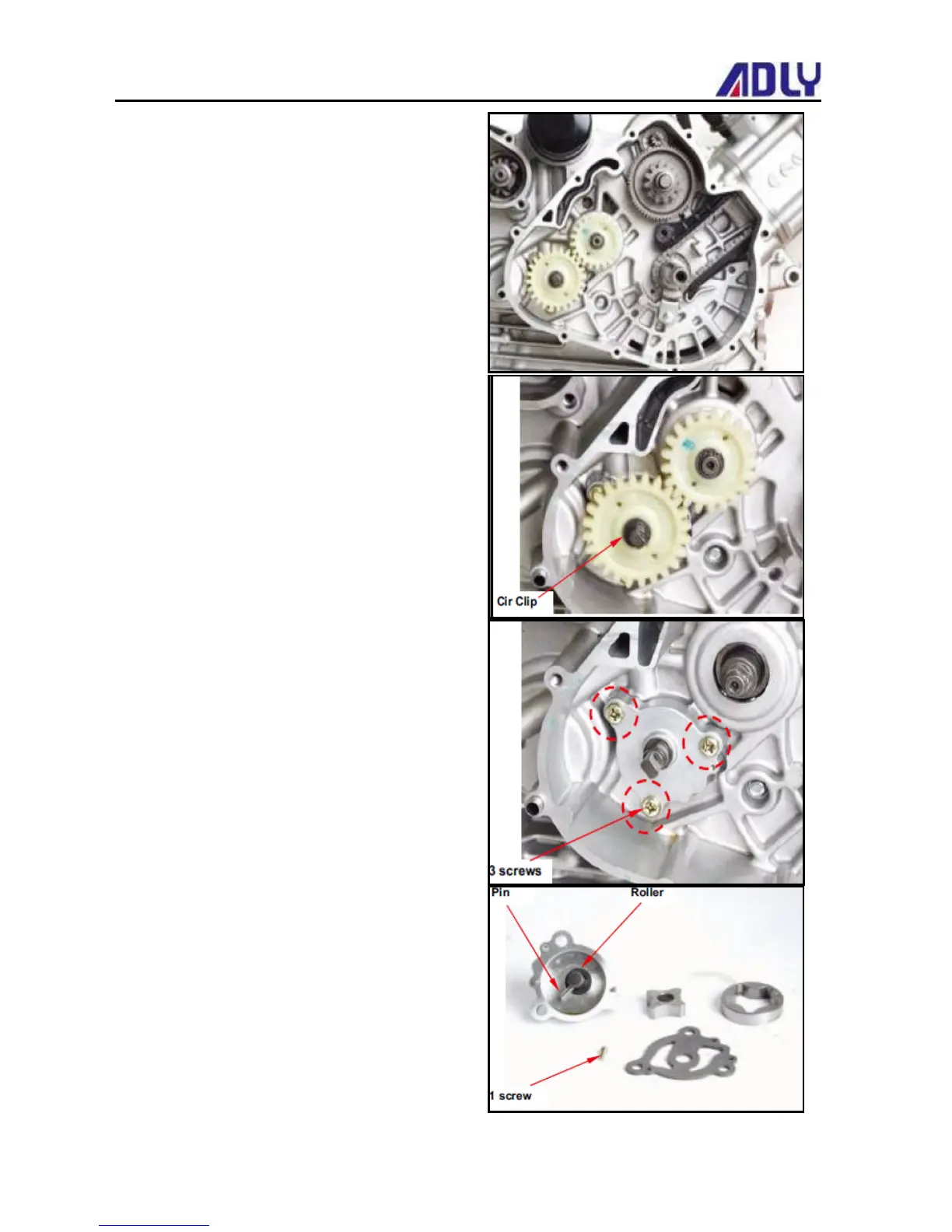 ADLY

Cir Clip

3 screws

Pin

Roller

1 screw