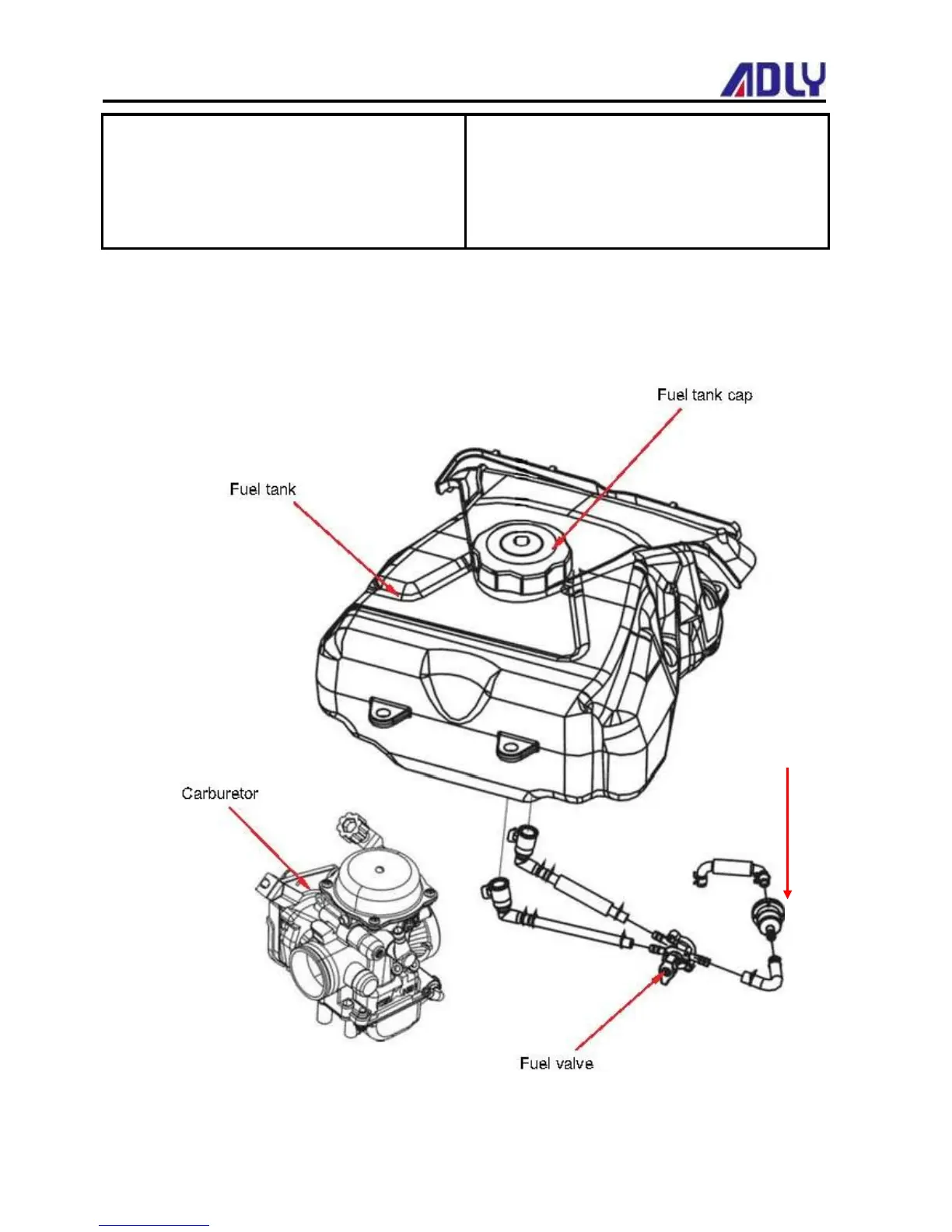 ADLY

Fuel tank cap

Fuel tank

Carburetor

Fuel valve