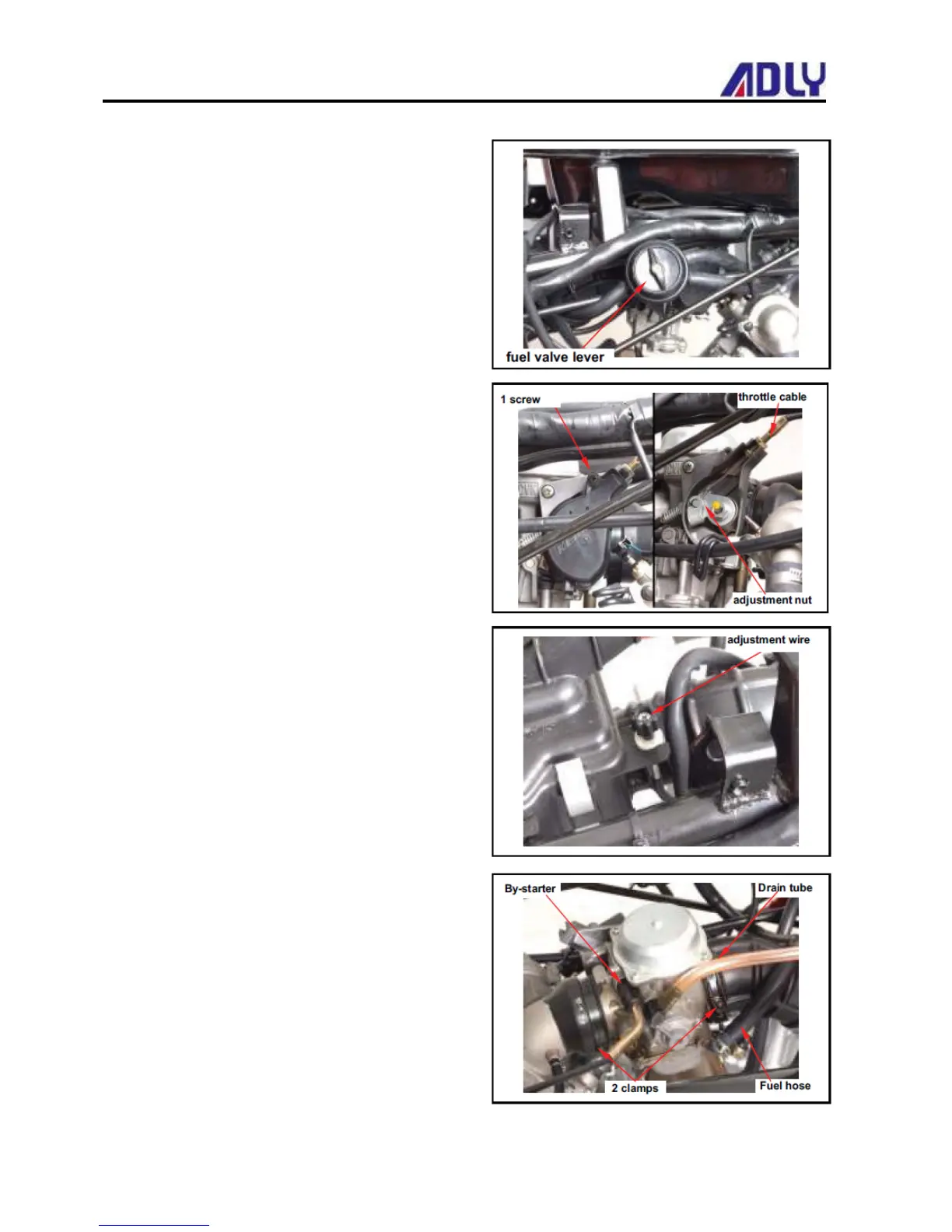 ADLY

fuel valve lever

1 screw

throttle cable

adjustment nut

adjustment wire

By-starter

Drain tube

2 clamps

Fuel hose