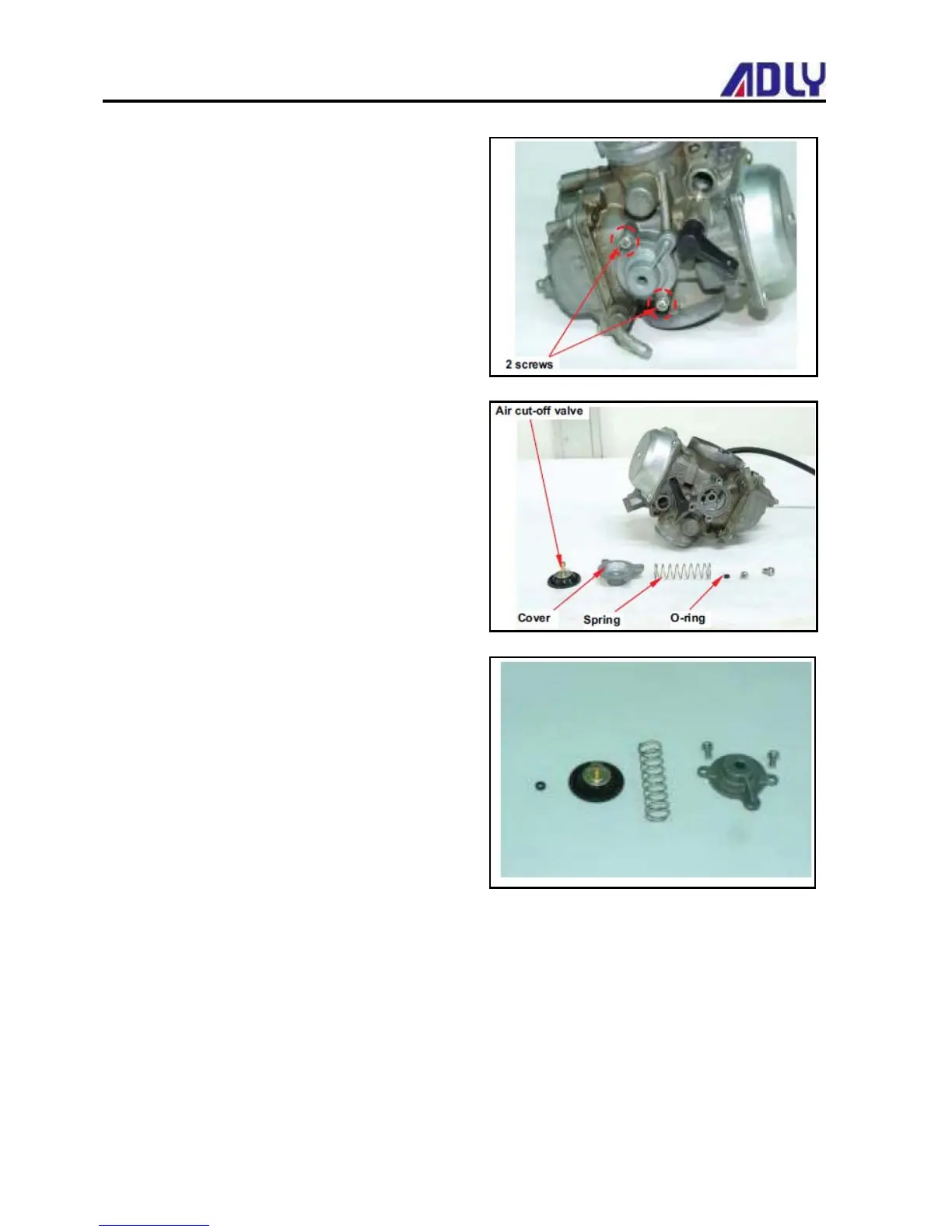 ADLY

2 screws

Air cut-off valve

Cover

Spring

O-ring