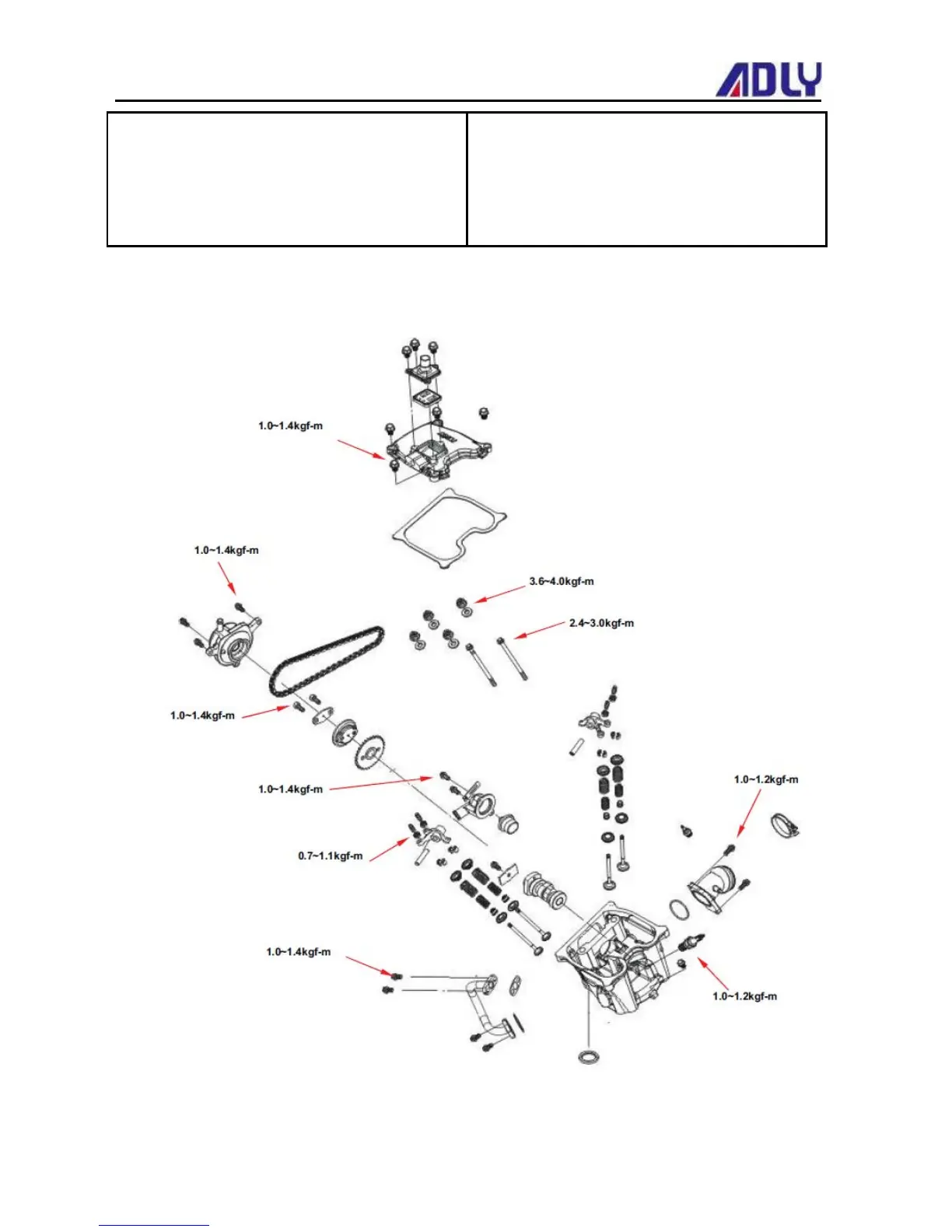 ADLY

1.0~1.4kgf-m

1.0~1.4kgf-m

3.6~4.0kgf-m

2.4~3.0kgf-m

1.0~1.4kgf-m

1.0~1.4kgf-m

1.0~1.2kgf-m

0.7~1.1kgf-m

1.0~1.4kgf-m

1.0~1.2kgf-m