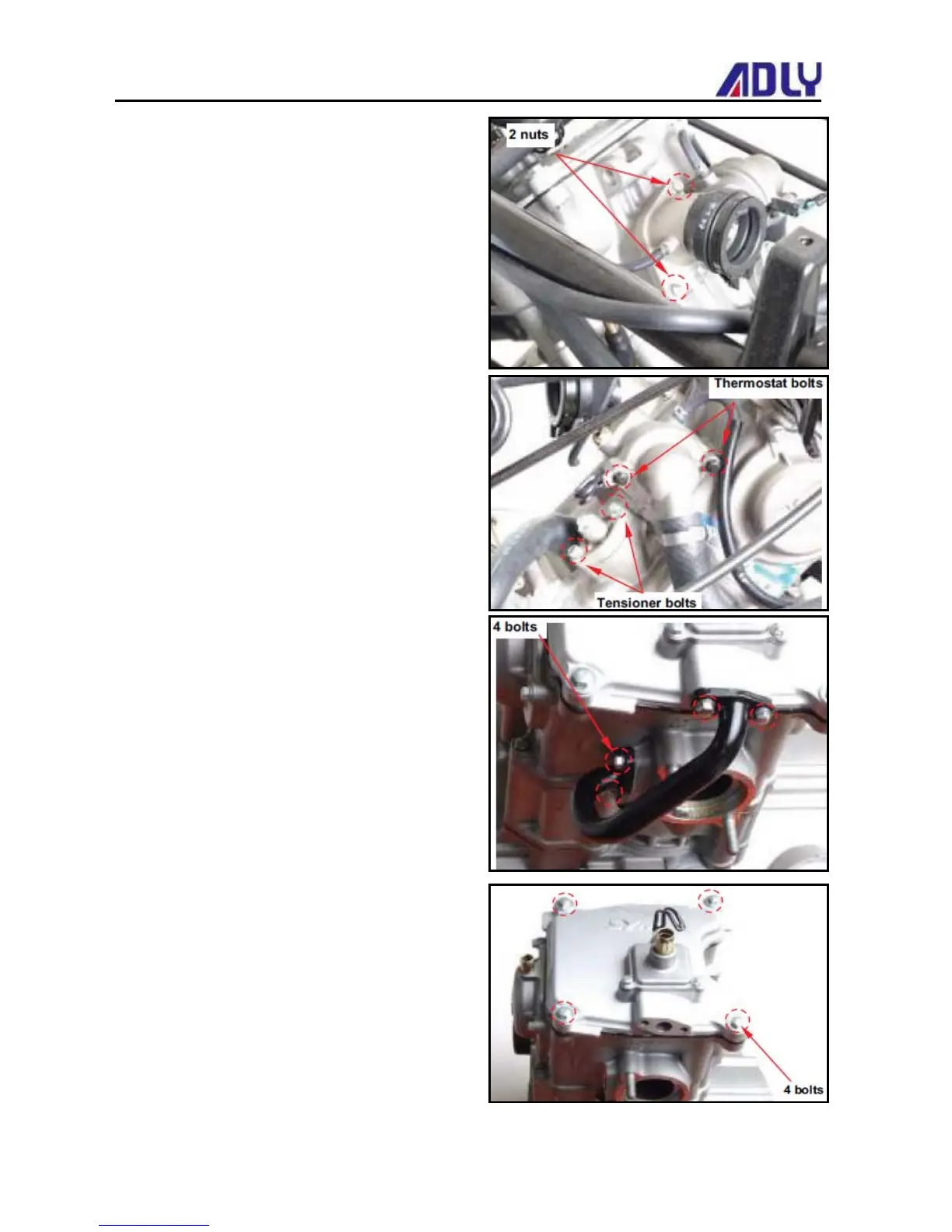 ADLY

2 nuts

Thermostat bolts

Tensioner bolts

4 bolts

4 bolts