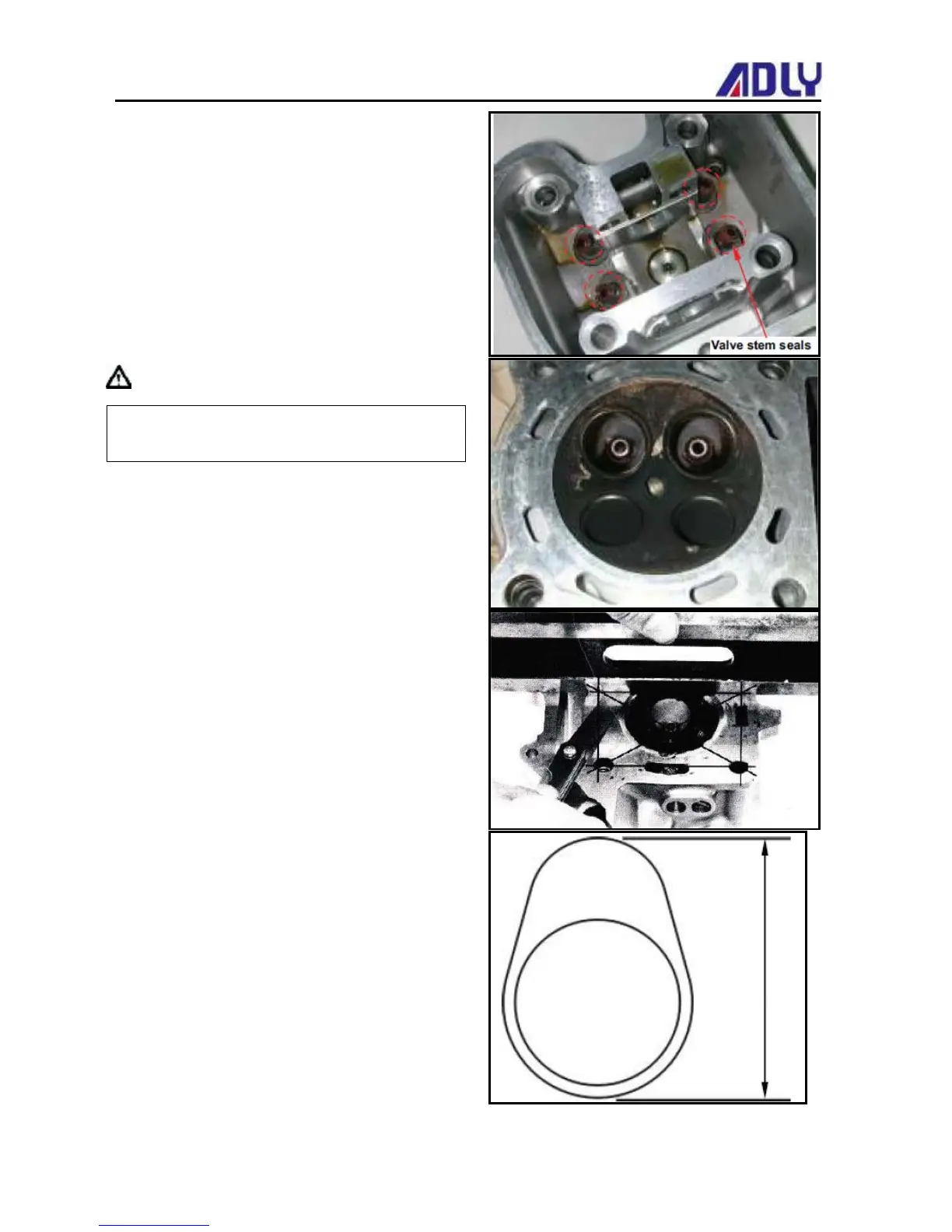 ADLY

Valve stem seals