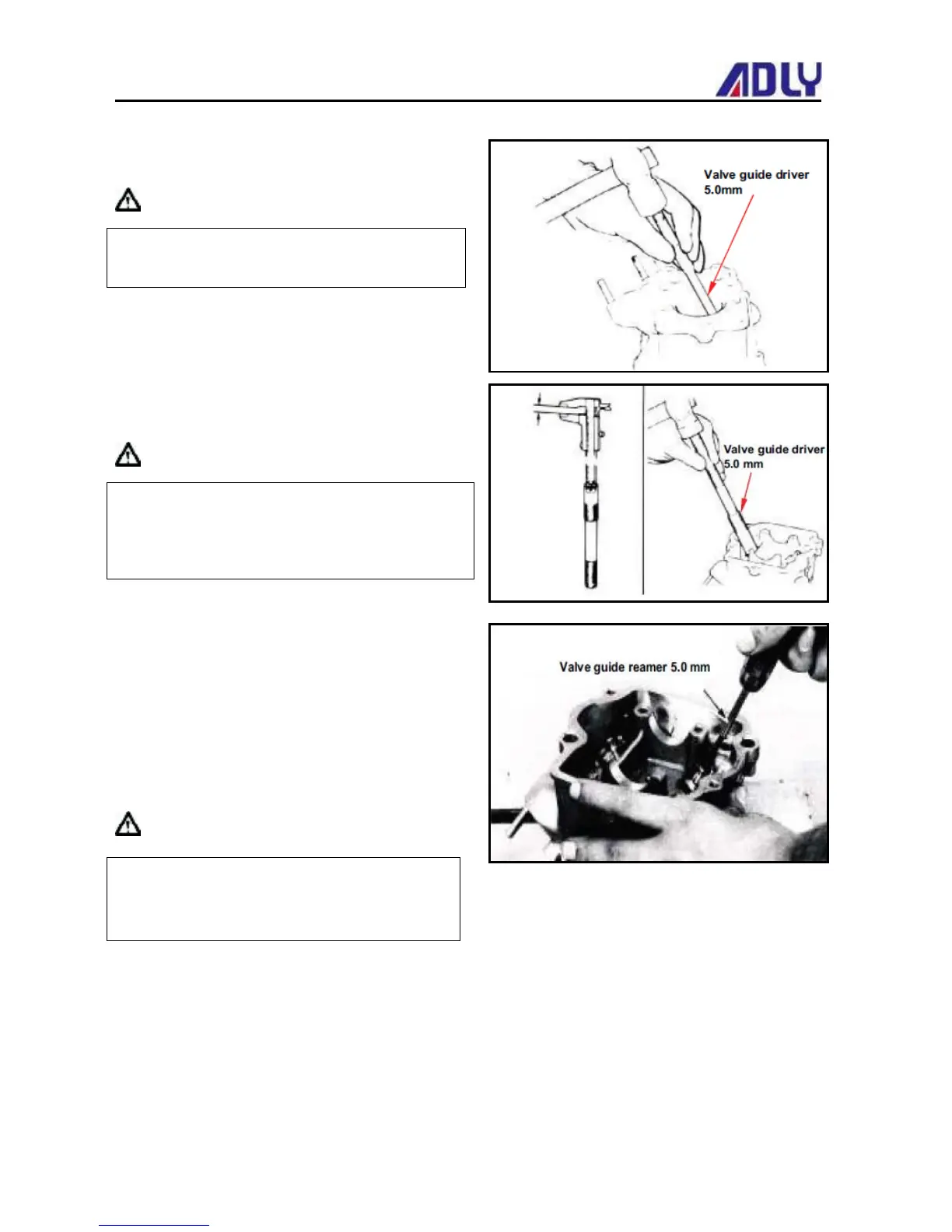 ADLY

Valve guide driver 5.0mm

Valve guide driver 5.0 mm

Valve guide reamer 5.0 mm