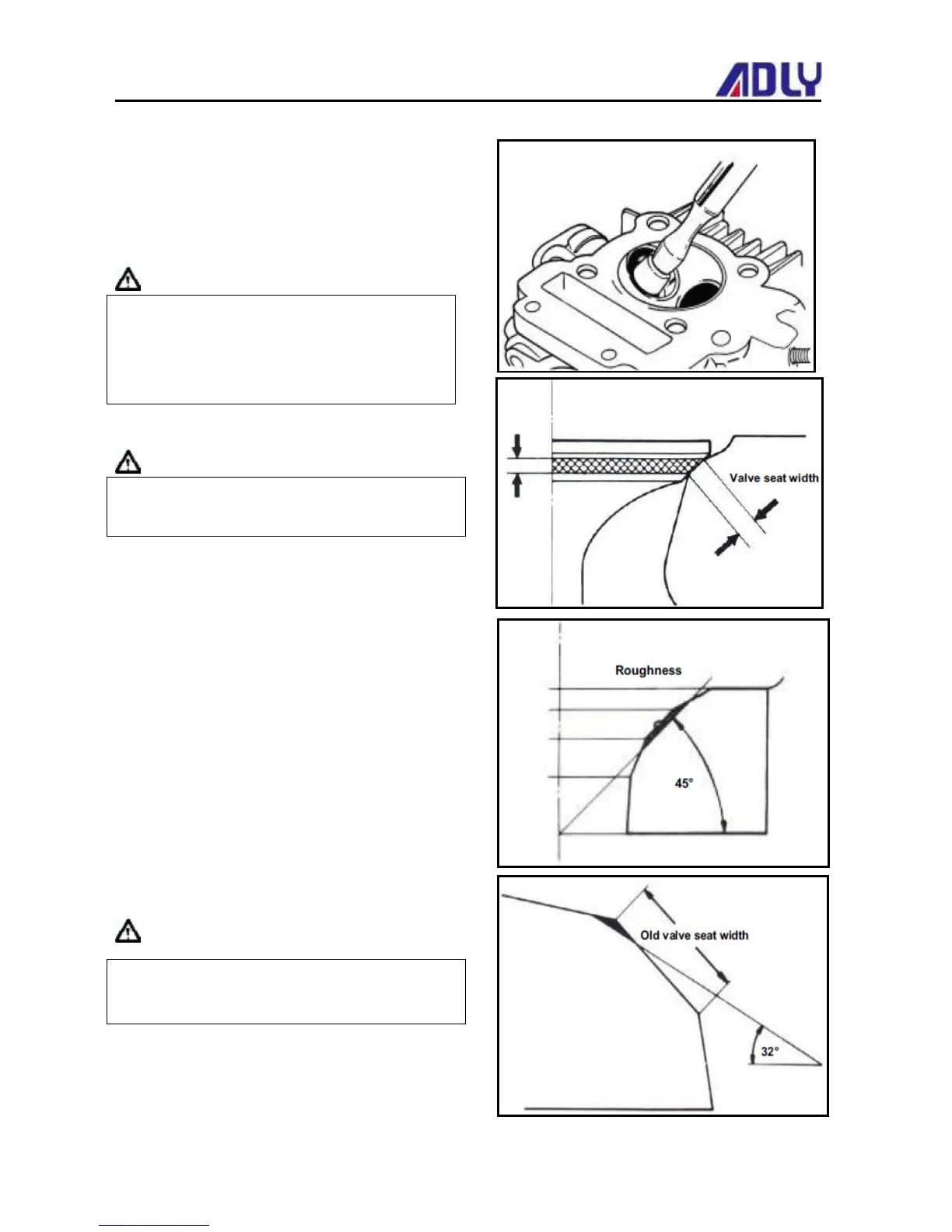 ADLY

Valve seat width

Roughness

45°

Old valve seat width

32°