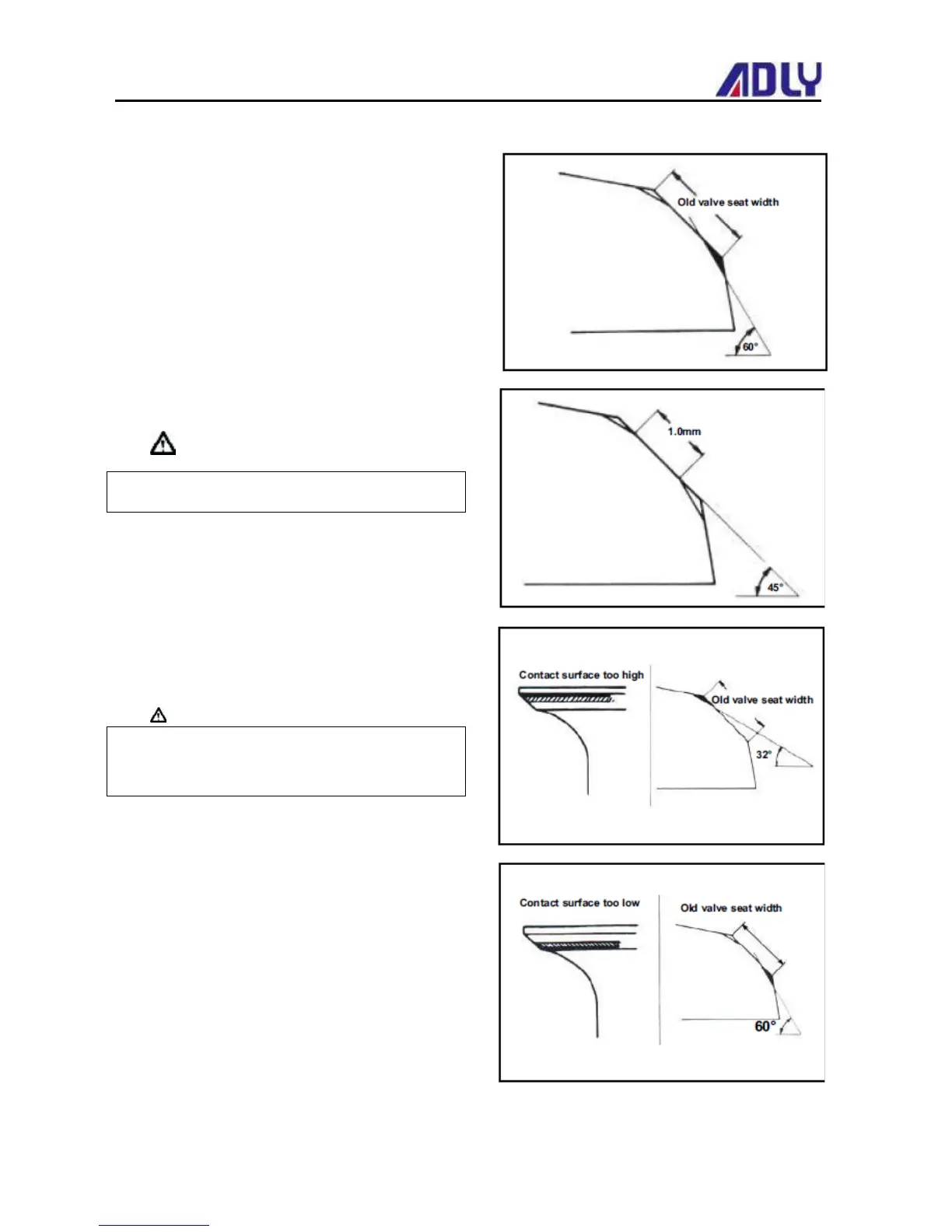 ADLY

Old valve seat width

60°

1.0mm

45°

Contact surface too high

Old valve seat width

32°

Contact surface too low

Old valve seat width

60°