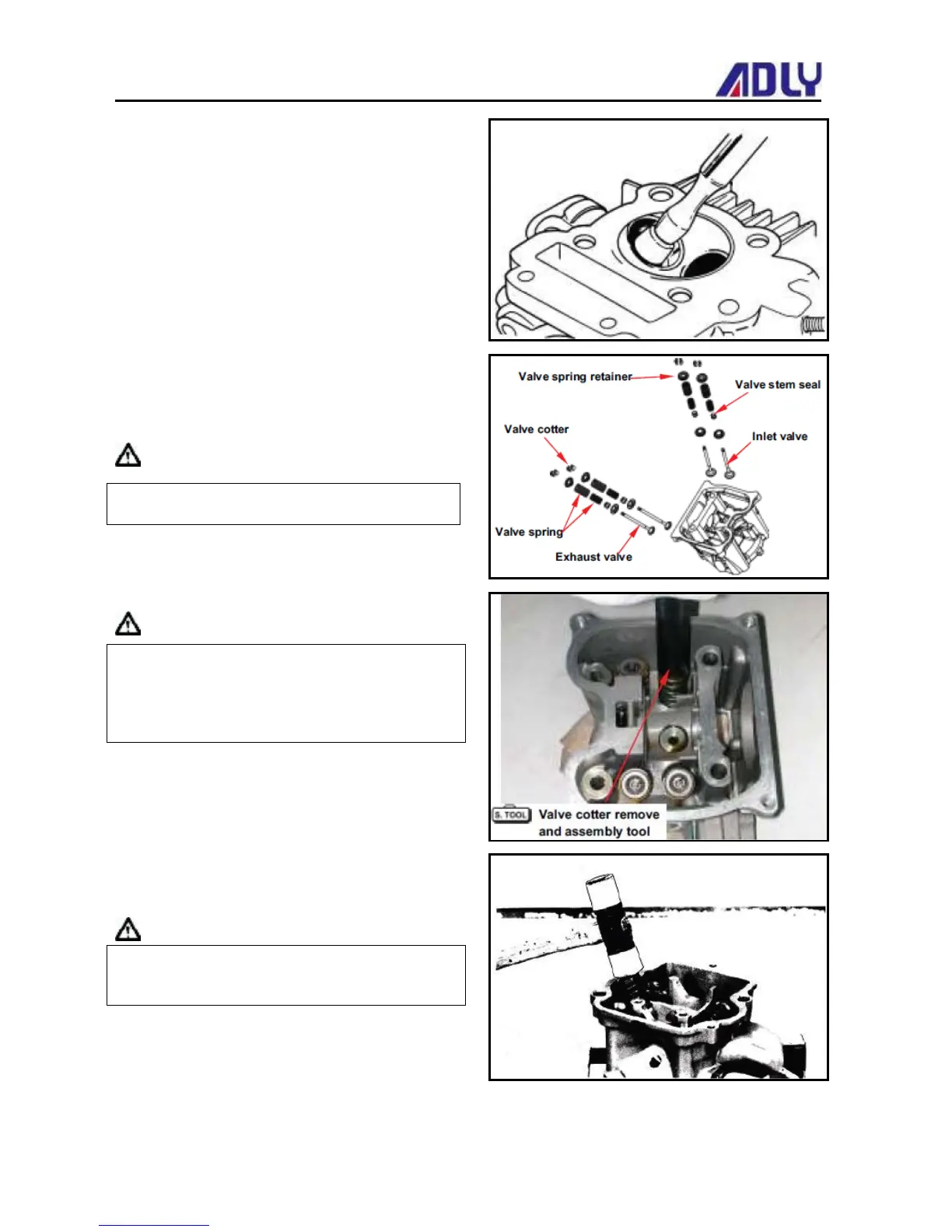 ADLY

Valve spring retainer

Valve stem seal

Valve cotter

Inlet valve

Valve spring

Exhaust valve

S. TOOL Valve cotter remove and assembly tool