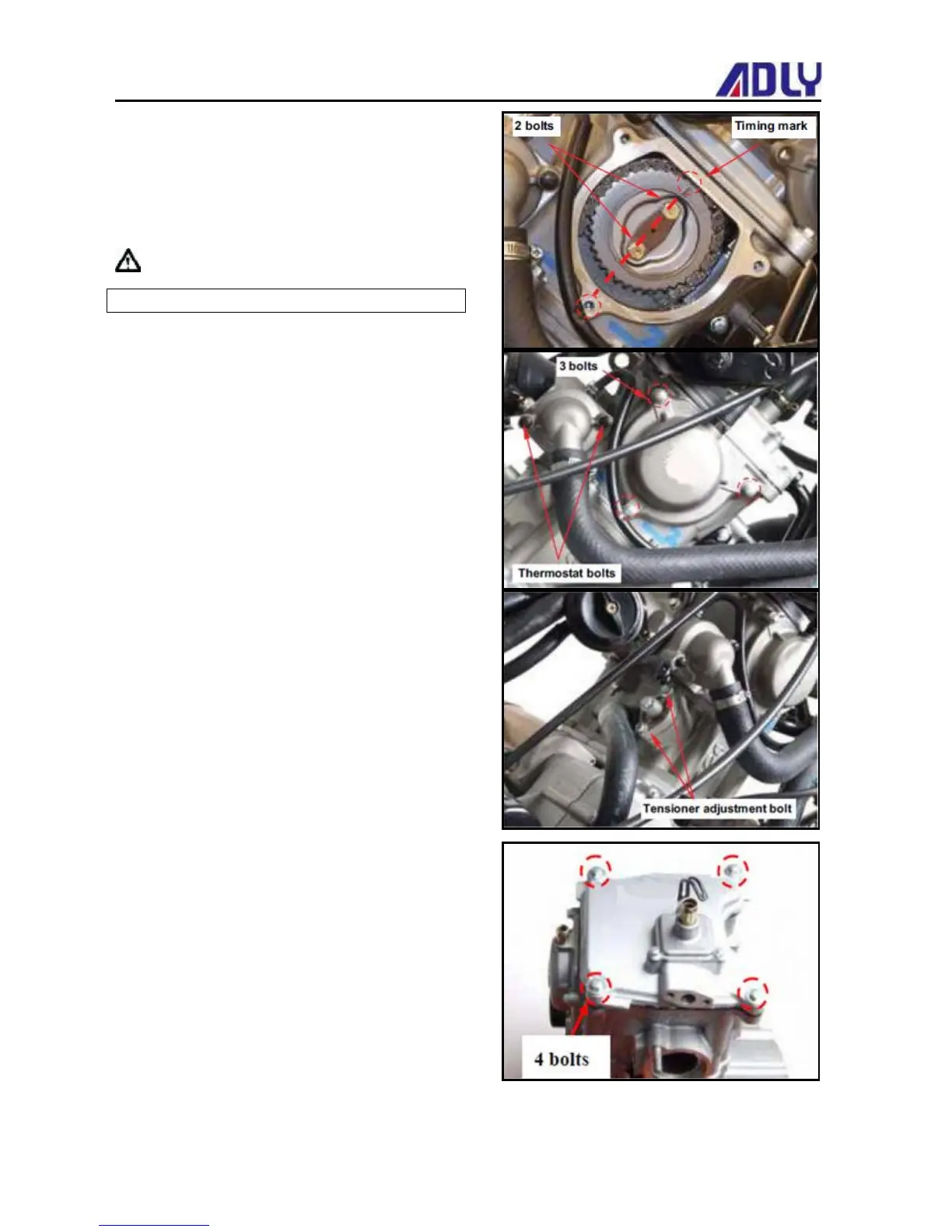 ADLY

2 bolts

Timing mark

3 bolts

Thermostat bolts

Tensioner adjustment bolt

4 bolts