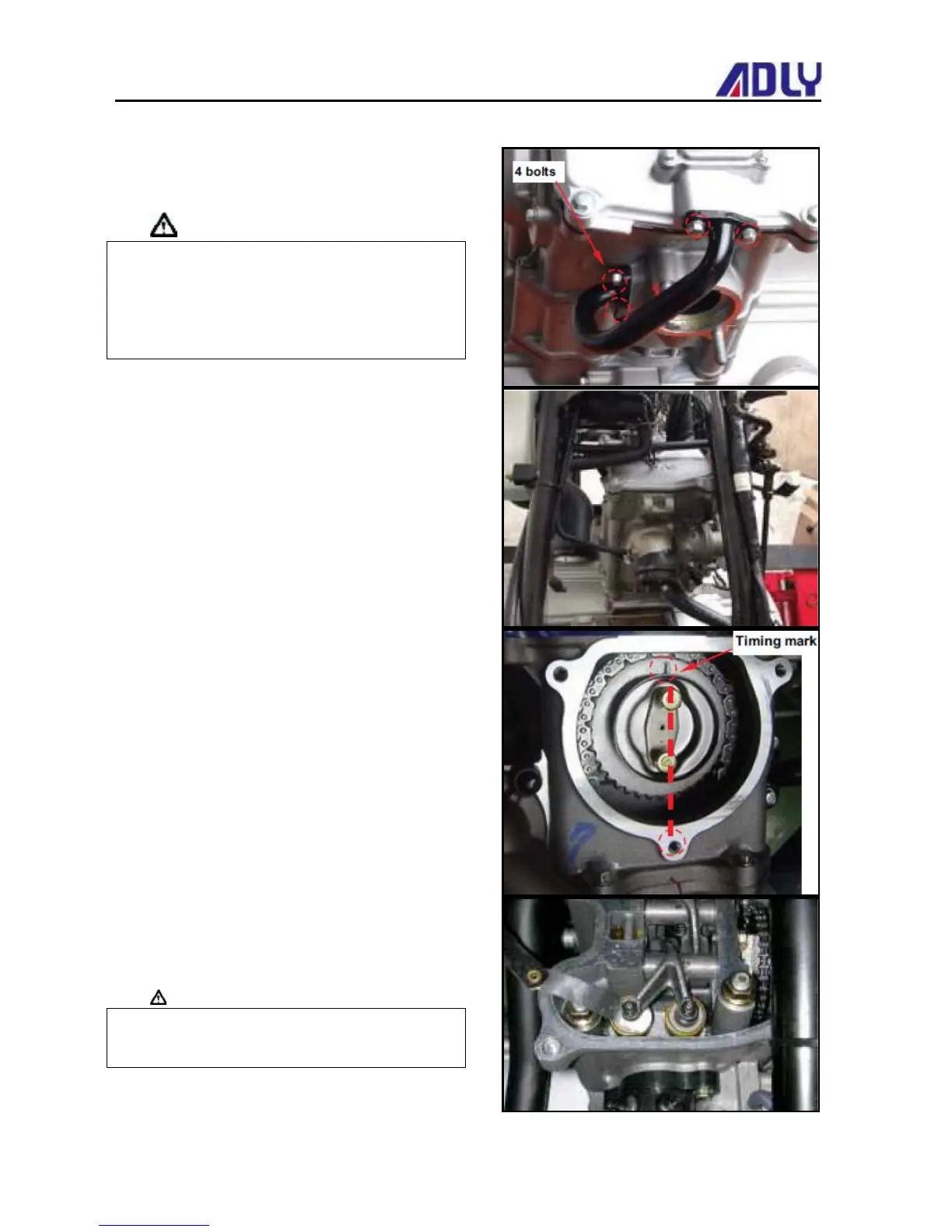 ADLY

4 bolts

Timing mark