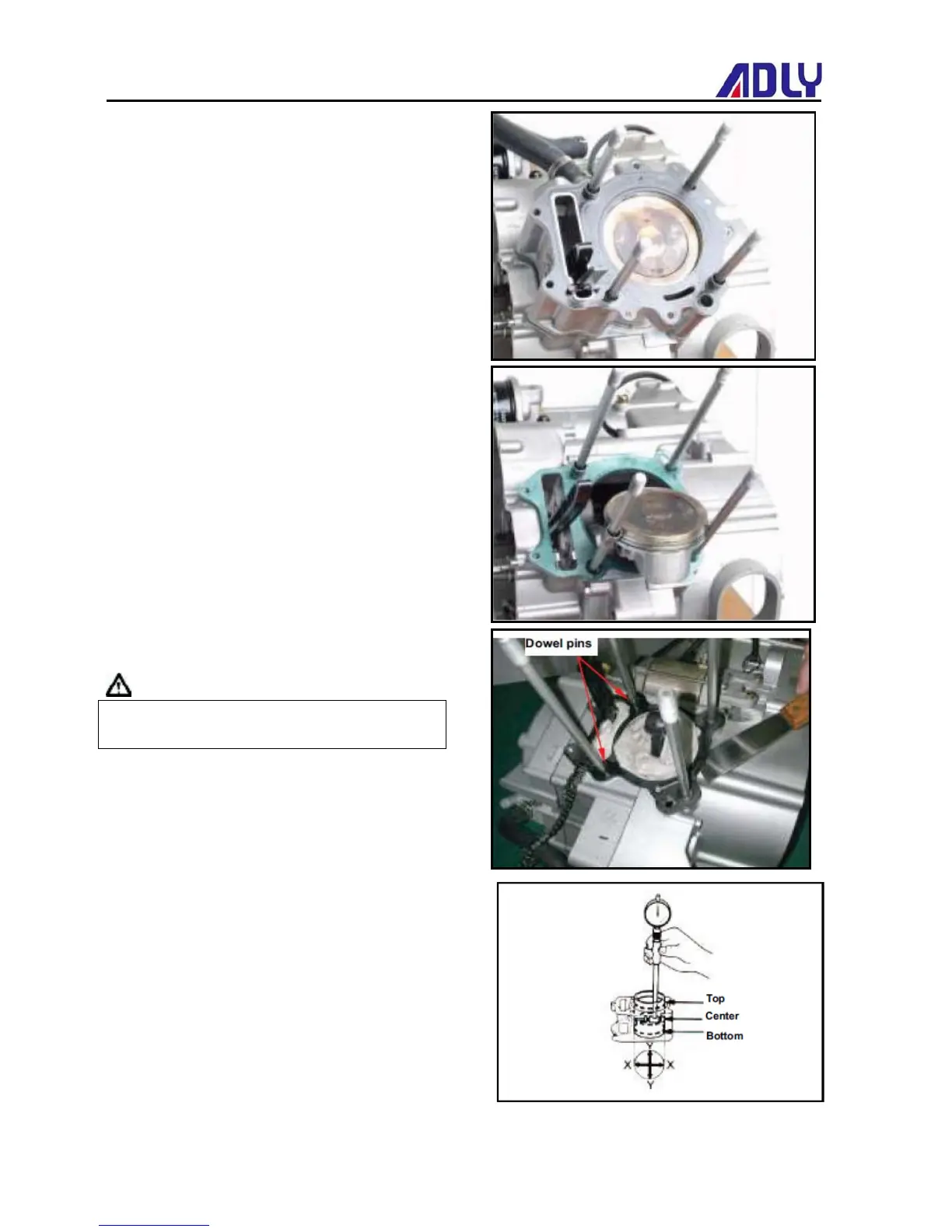 ADLY

Dowel pins

Top
Center
Bottom
X
X
Y
Y