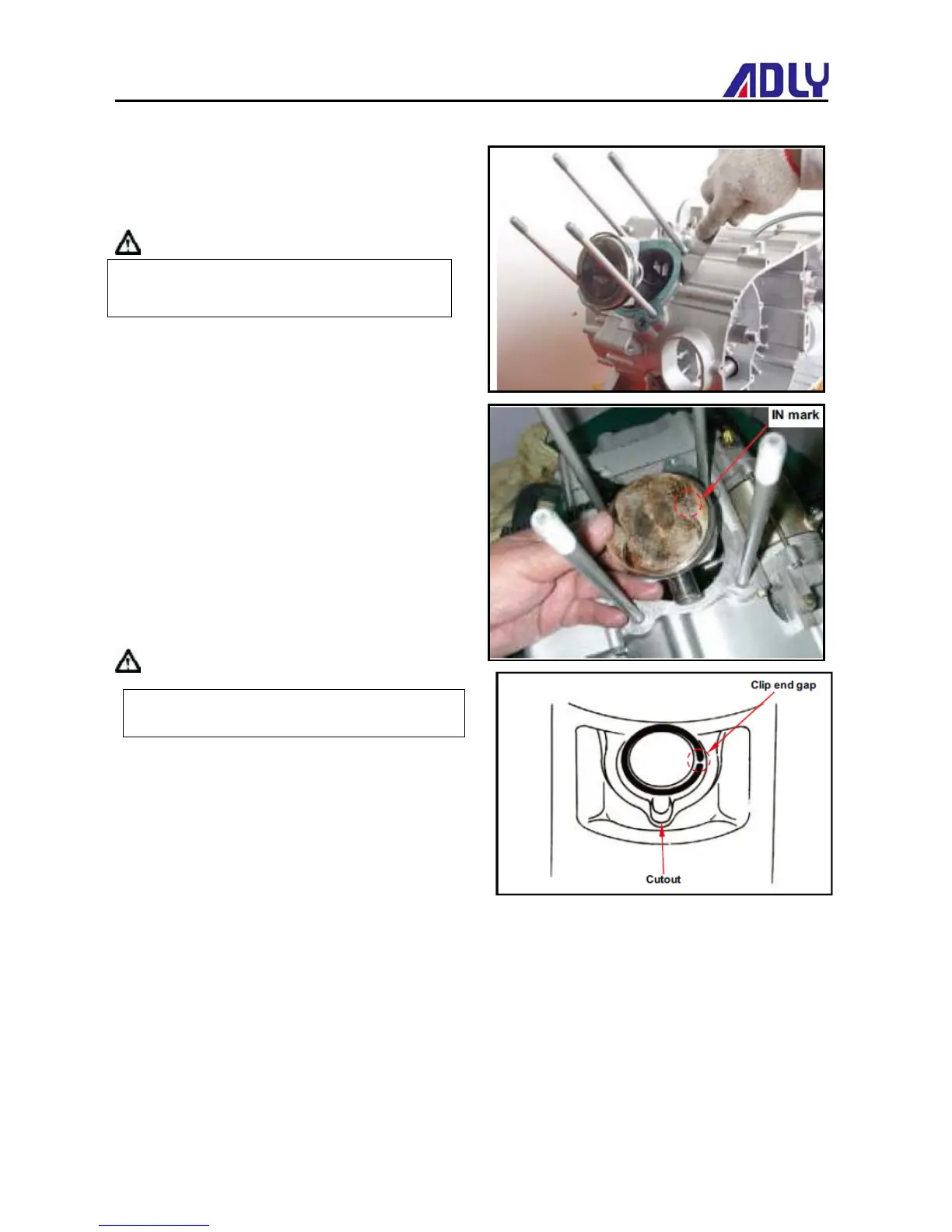 ADLY

IN mark

Clip end gap

Cutout