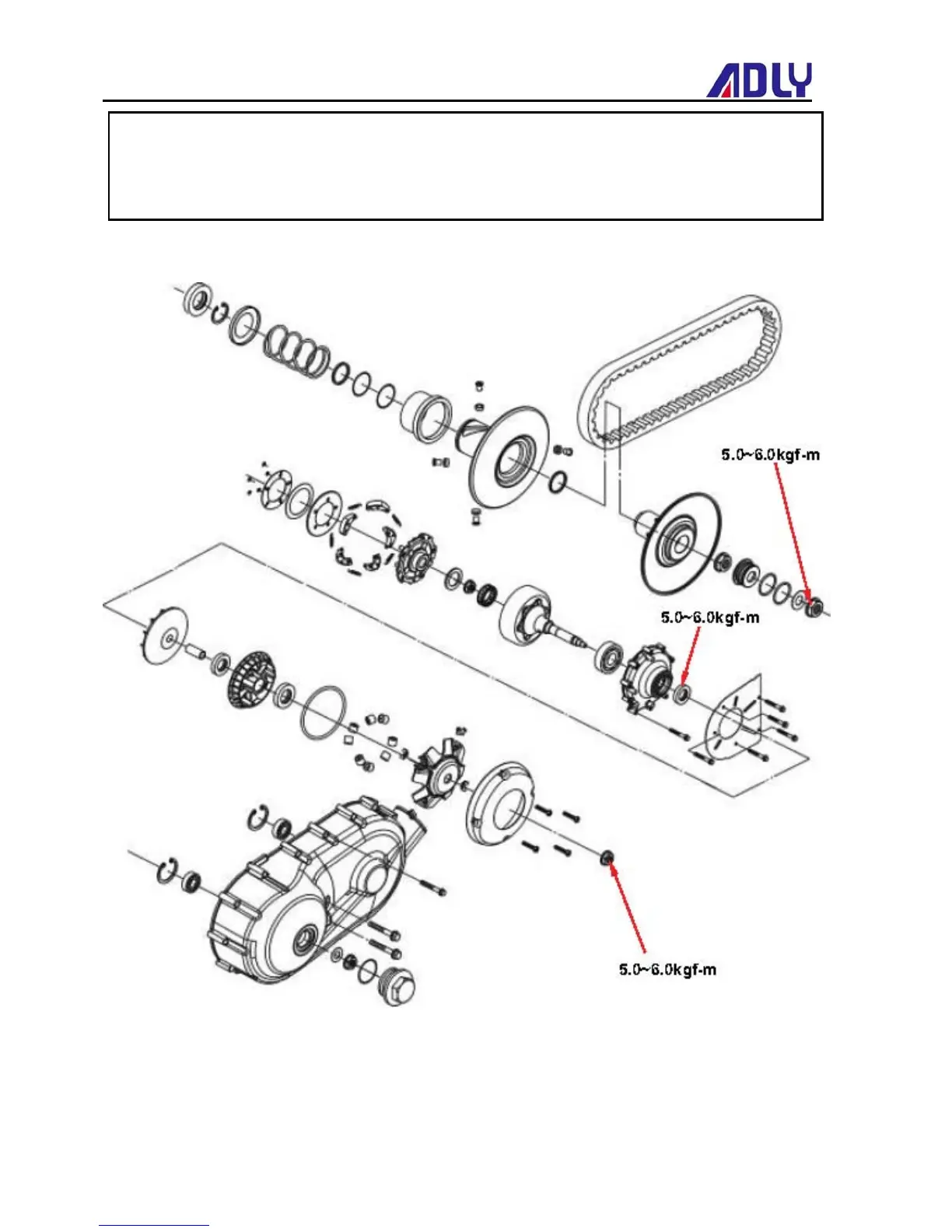 ADLY

5.0~6.0kgf-m

5.0~6.0kgf-m

5.0~6.0kgf-m