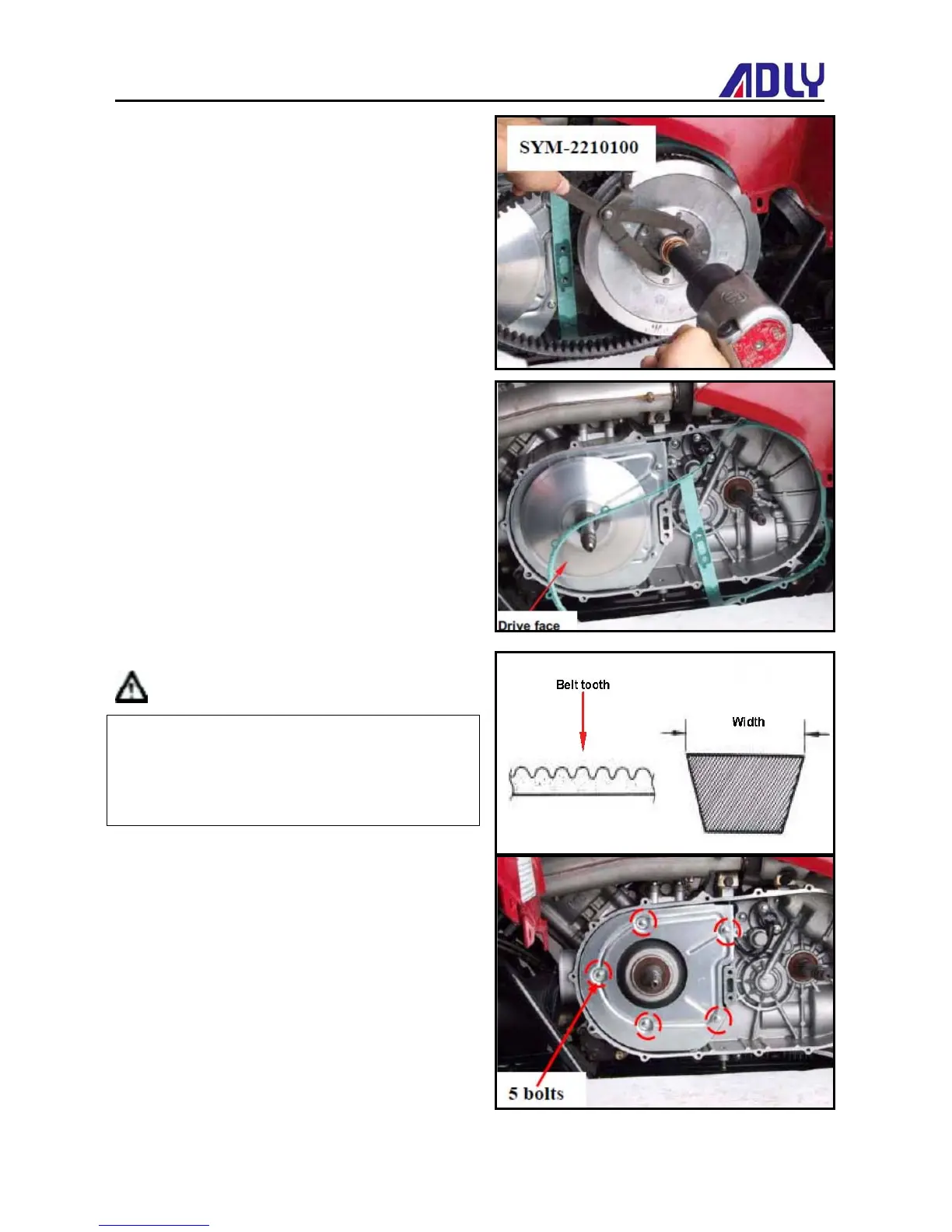 ADLY

SYM-2210100

Drive face

Belt tooth

Width

5 bolts