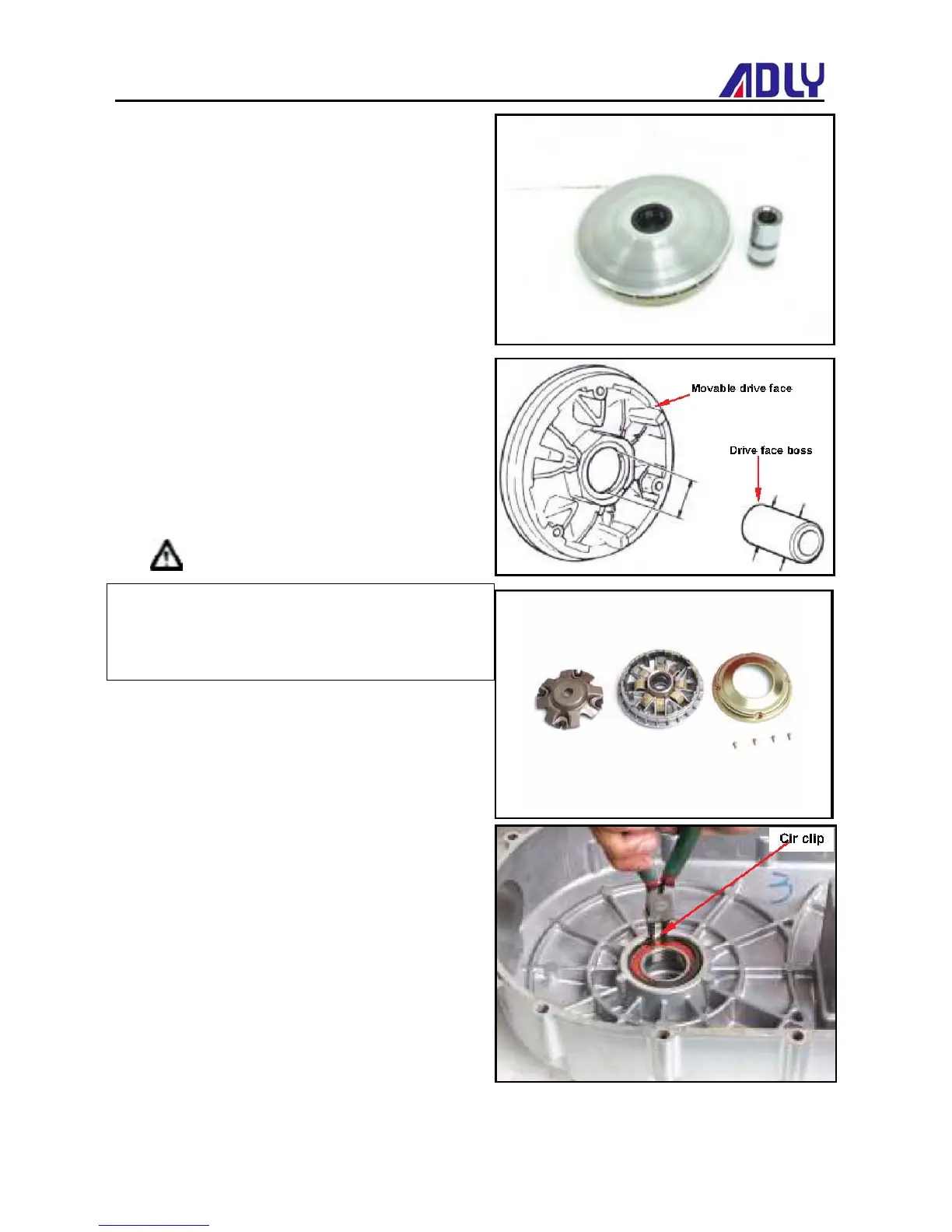 ADLY

Movable drive face

Drive face boss

Cir clip