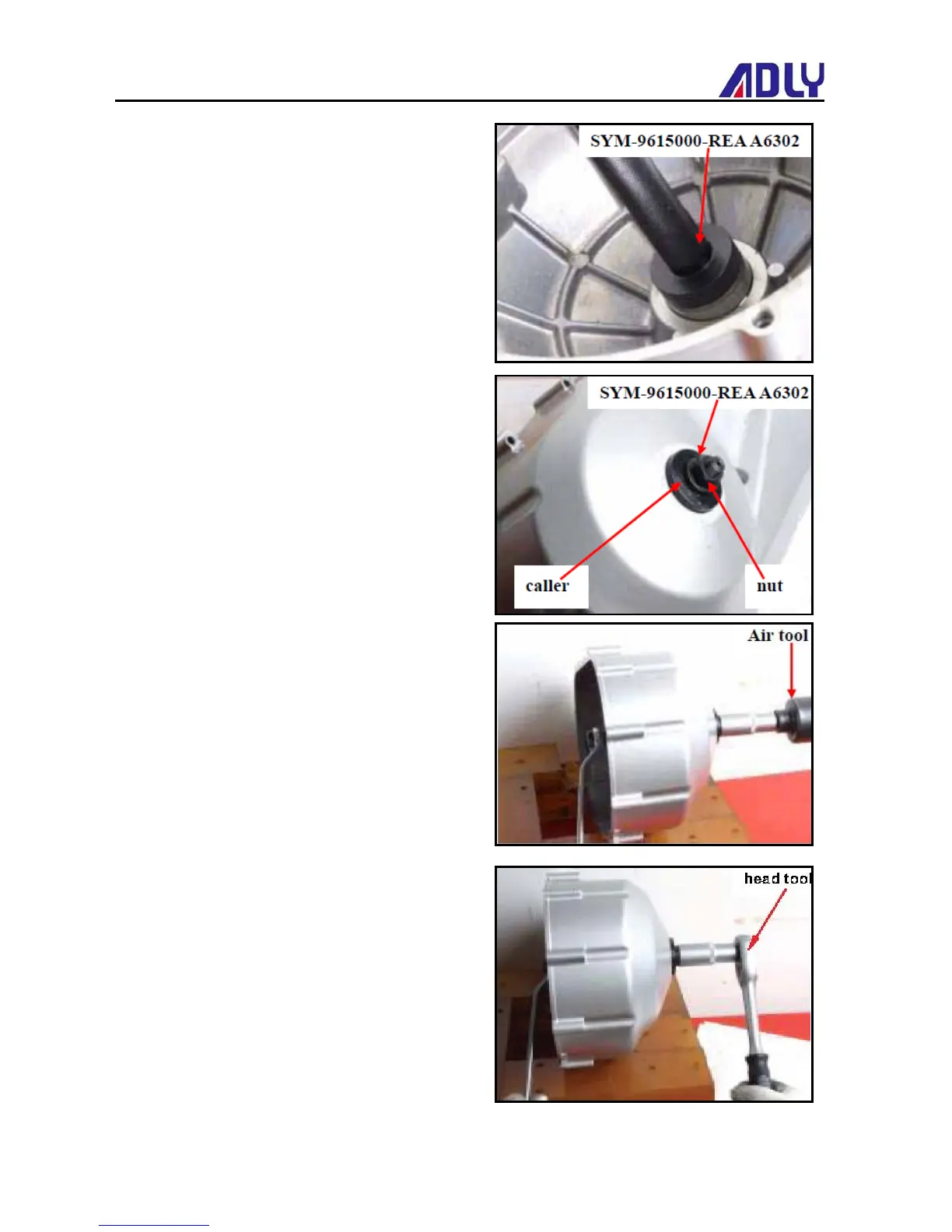 ADLY

SYM-9615000-REA A6302

SYM-9615000-REA A6302

caller

nut

Air tool

head tool