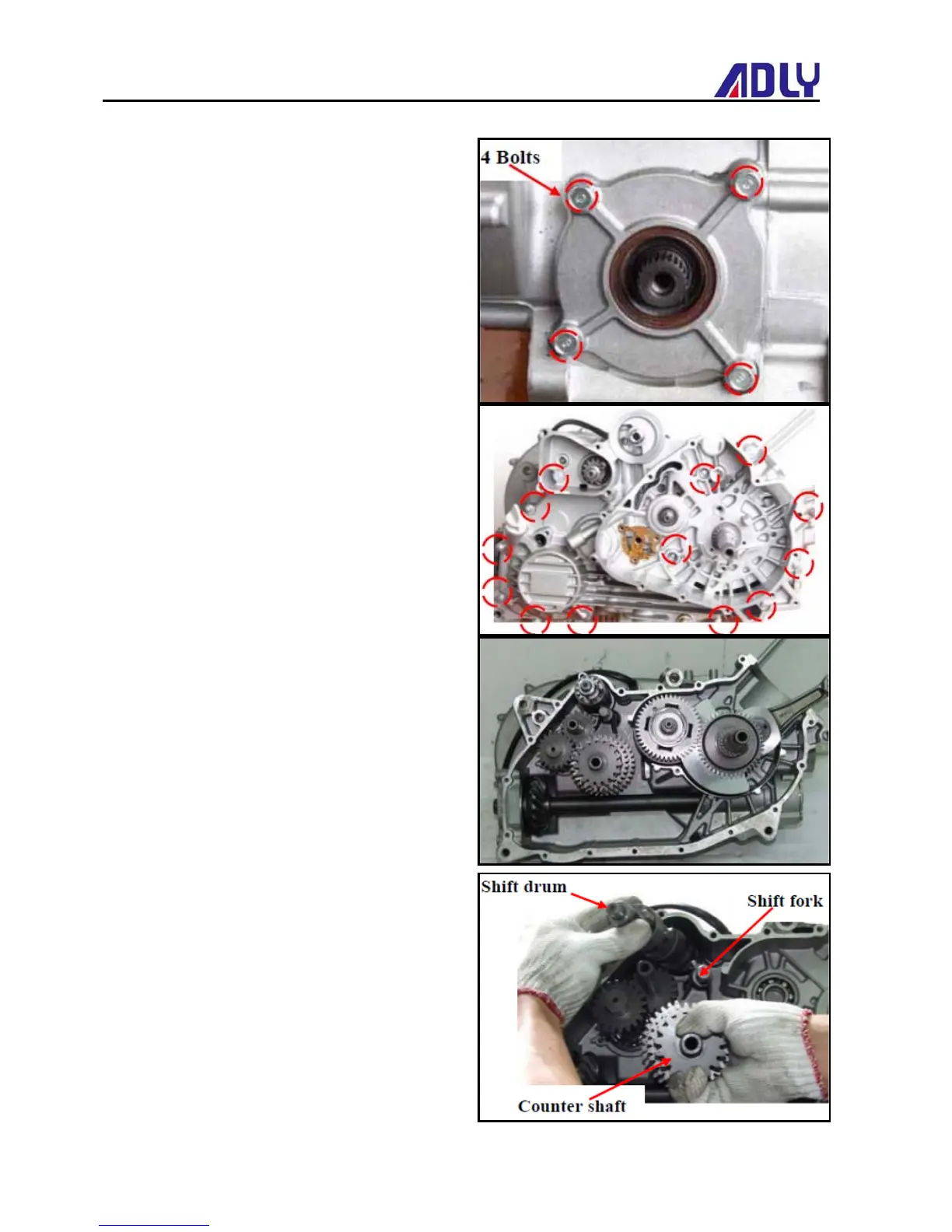 ADLY

4 Bolts

Shift drum

Shift fork

Counter shaft