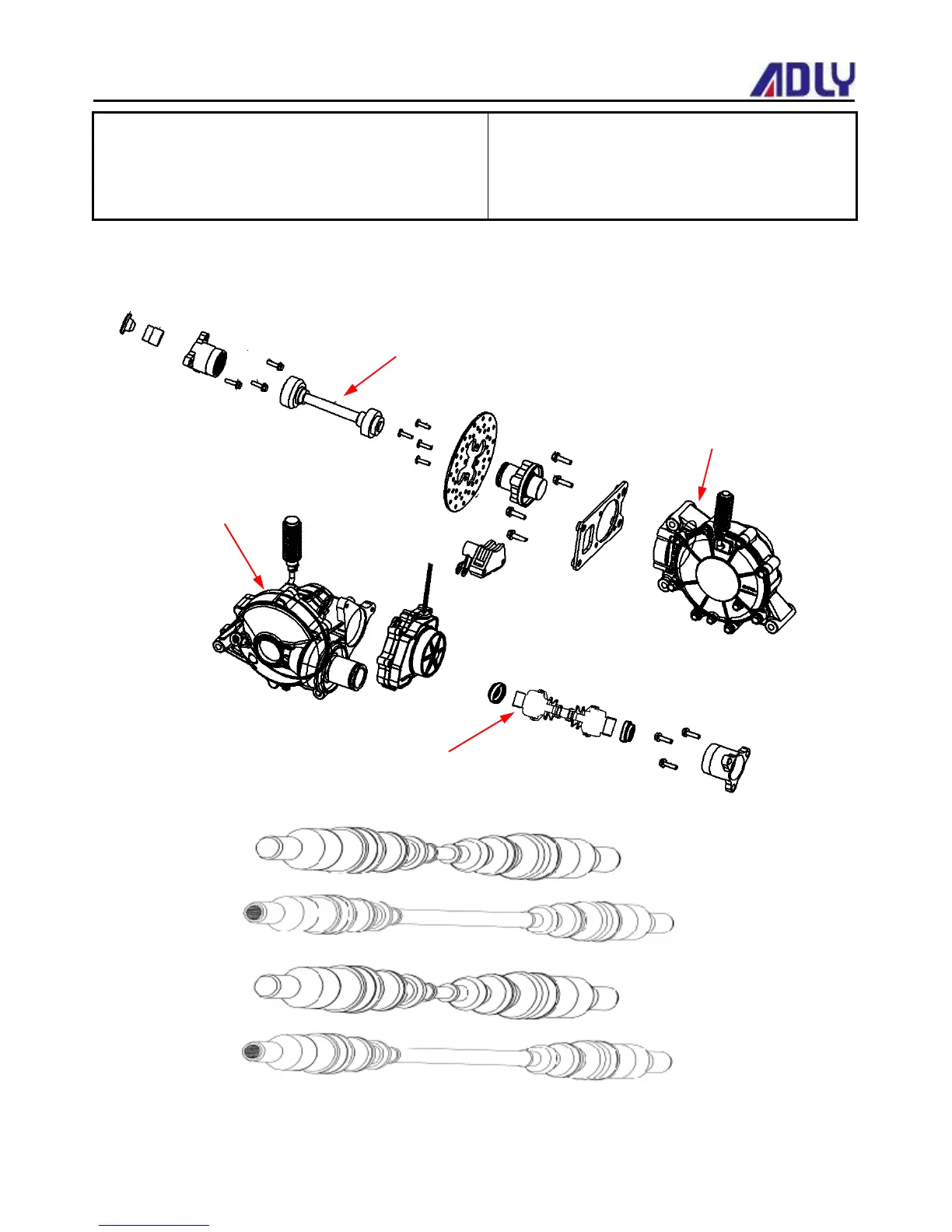 ADLY