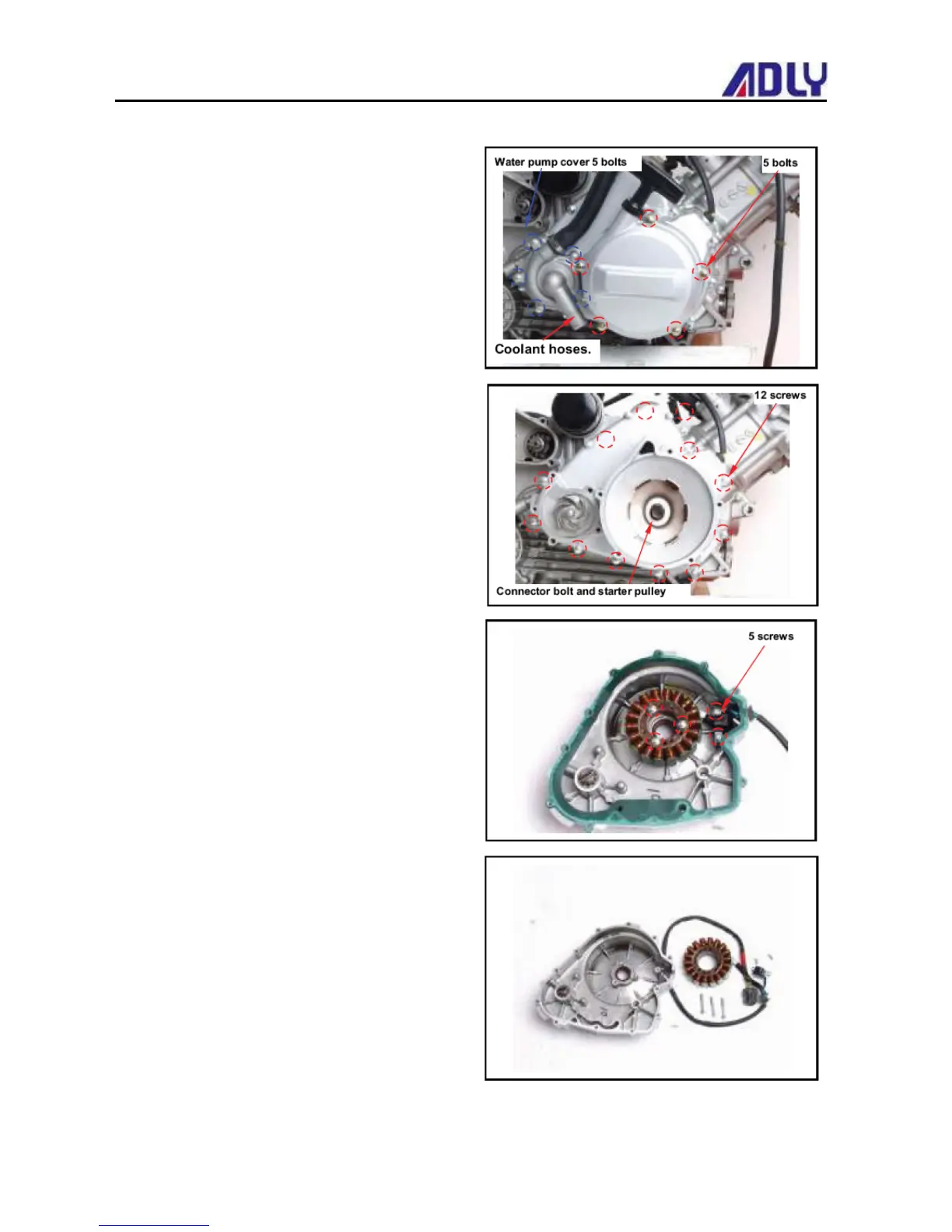 ADLY

Water pump cover 5 bolts

5 bolts

Coolant hoses.

12 screws

Connector bolt and starter pulley

5 screws