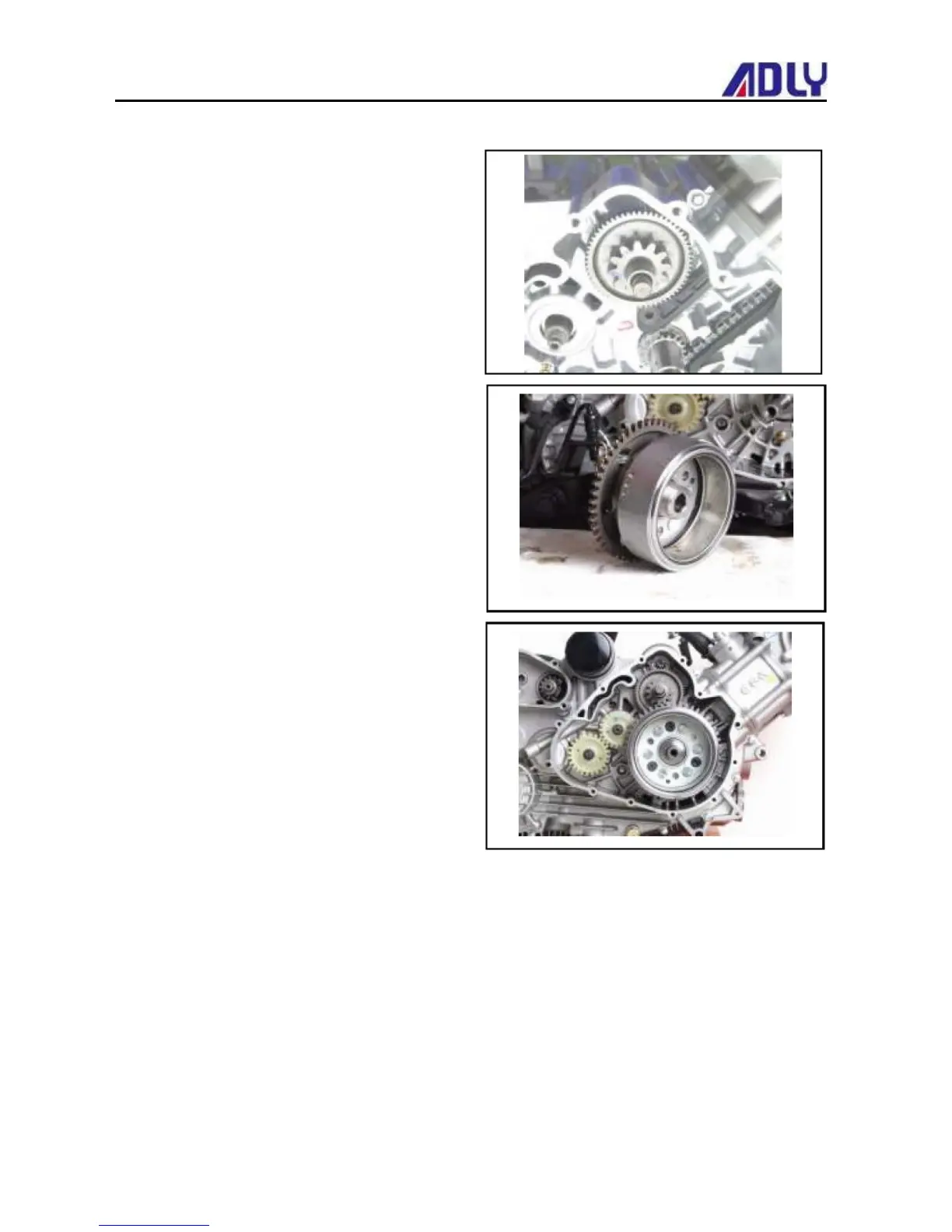 ADLY