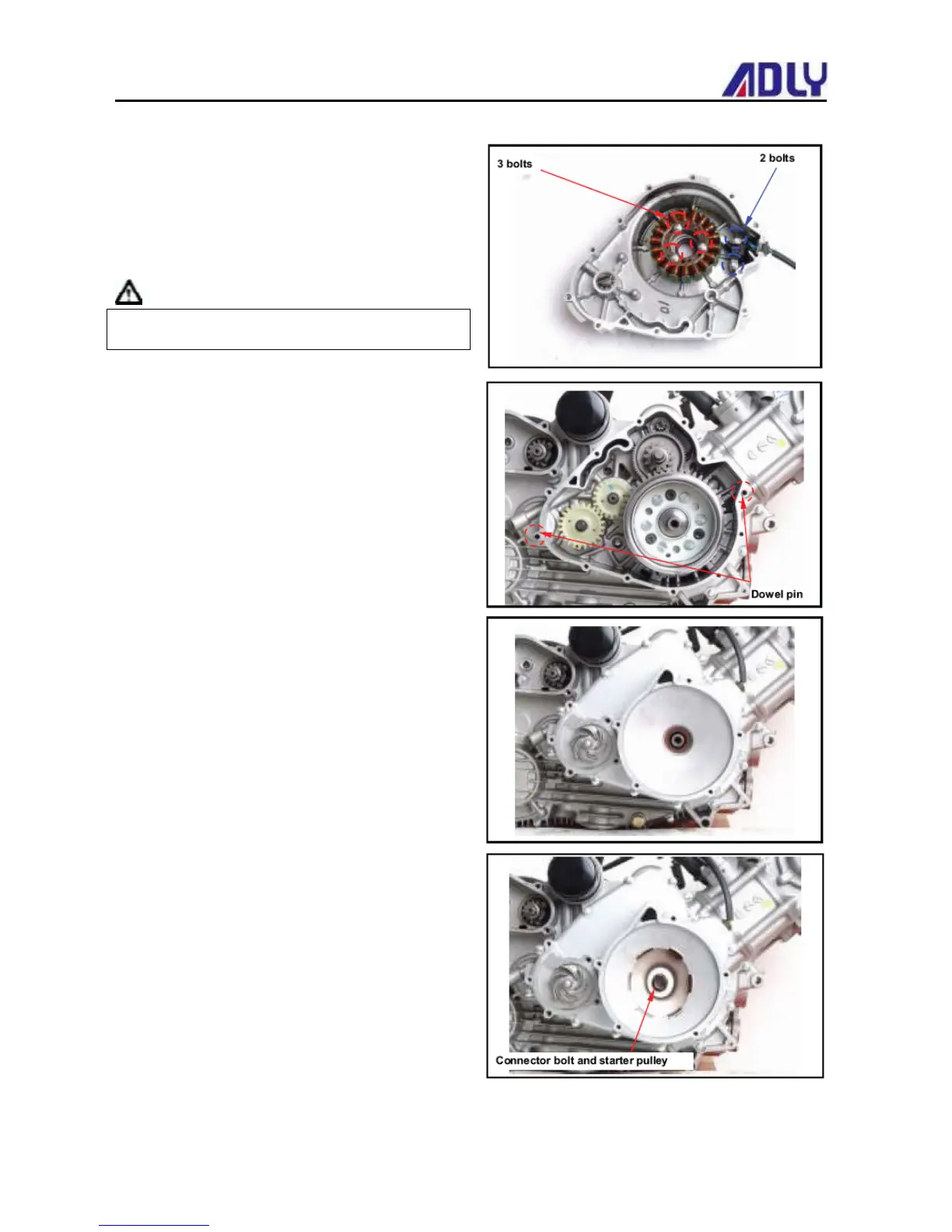 ADLY

3 bolts

2 bolts

Dowel pin

Connector bolt and starter pulley