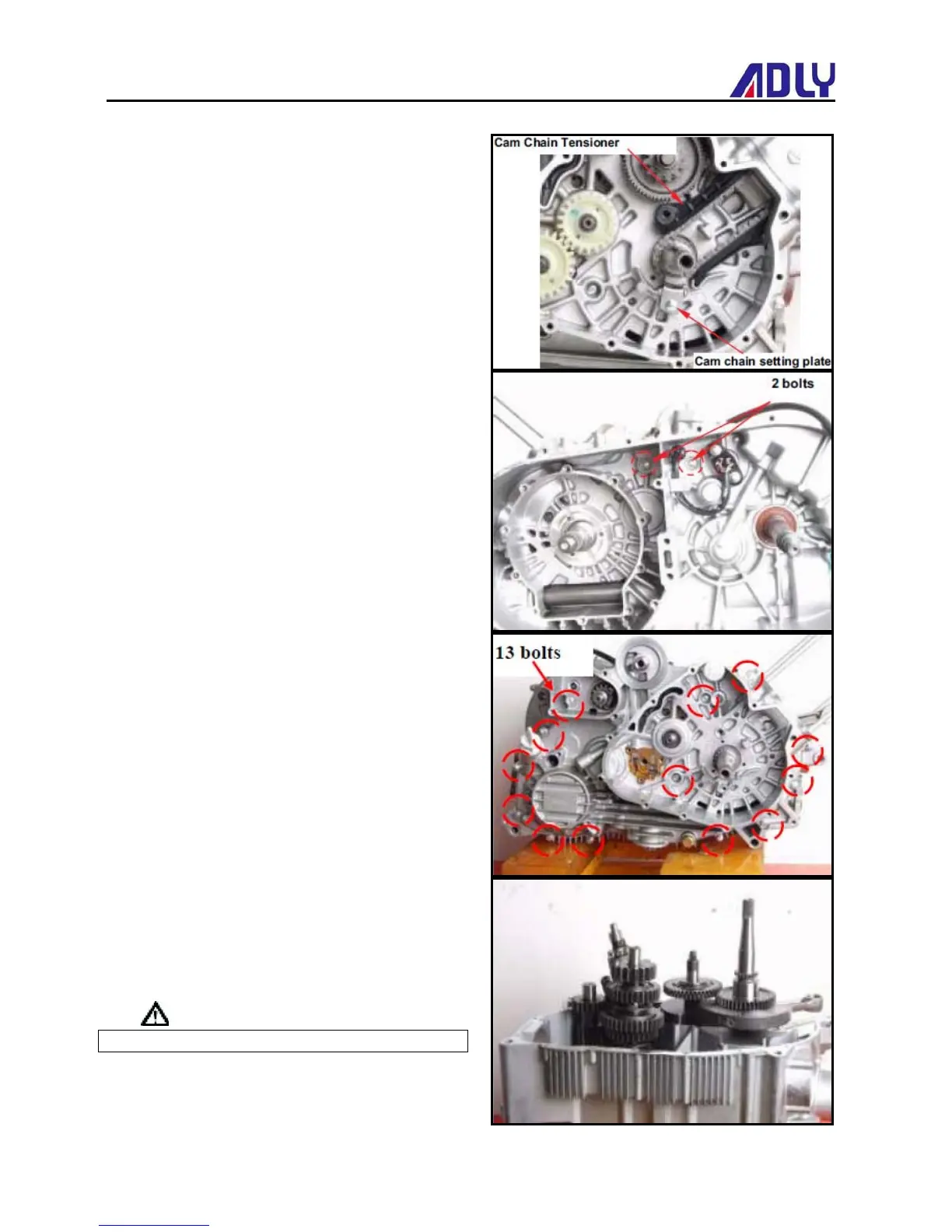 ADLY

Cam Chain Tensioner

Cam chain setting plate

2 bolts

13 bolts