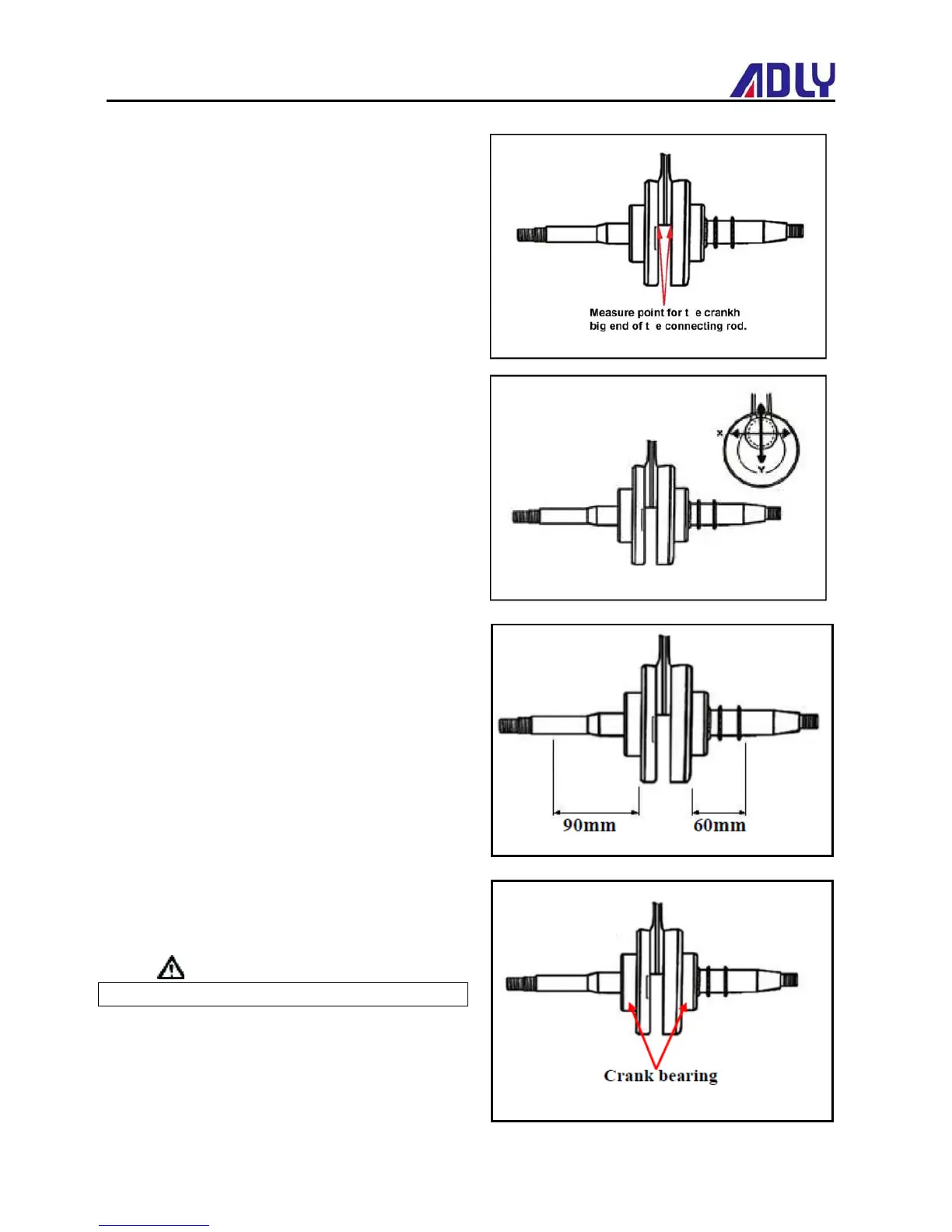 ADLY

Measure point for t e crankh big end of t e connecting rod.

X

Y

90mm

60mm

Crank bearing