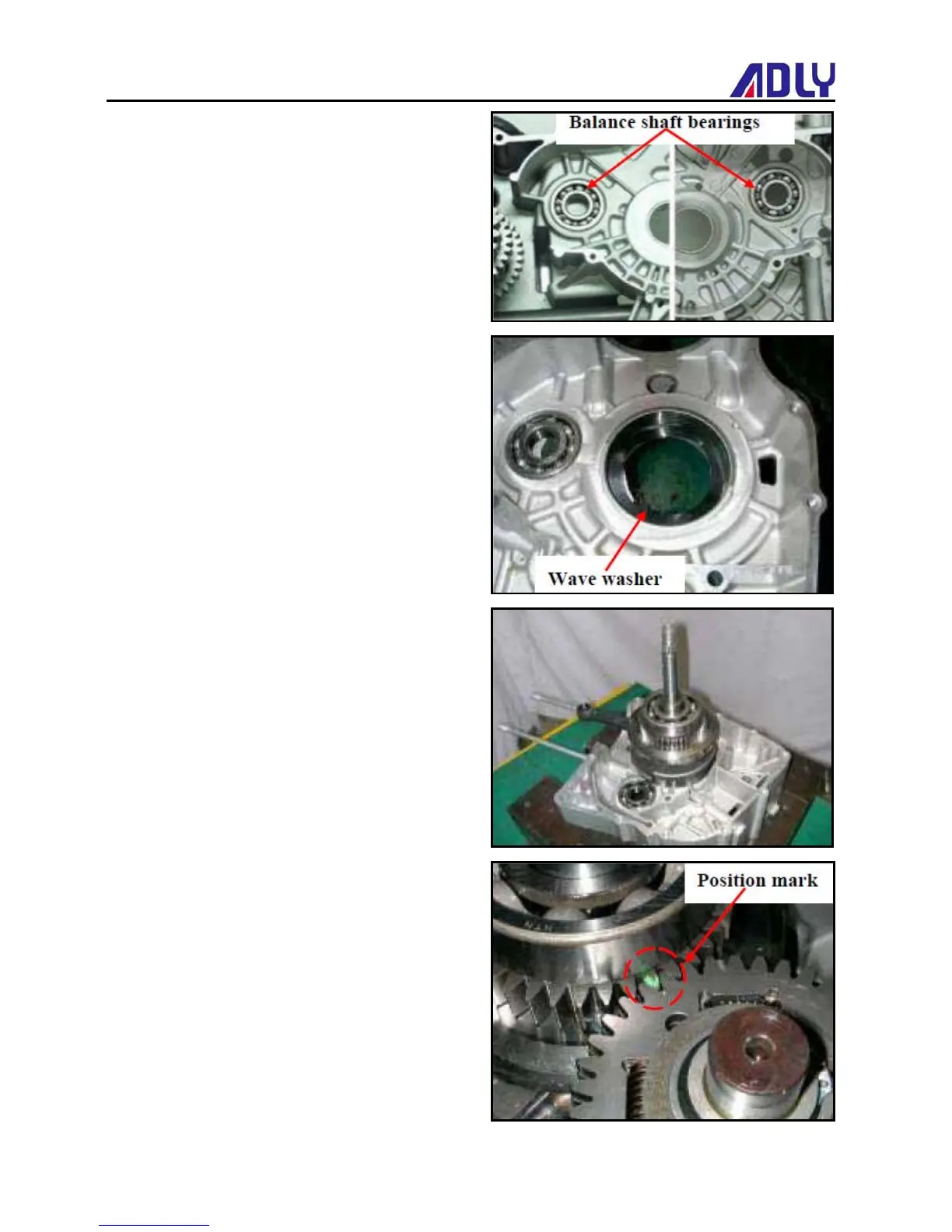 ADLY

Balance shaft bearings

Wave washer

Position mark