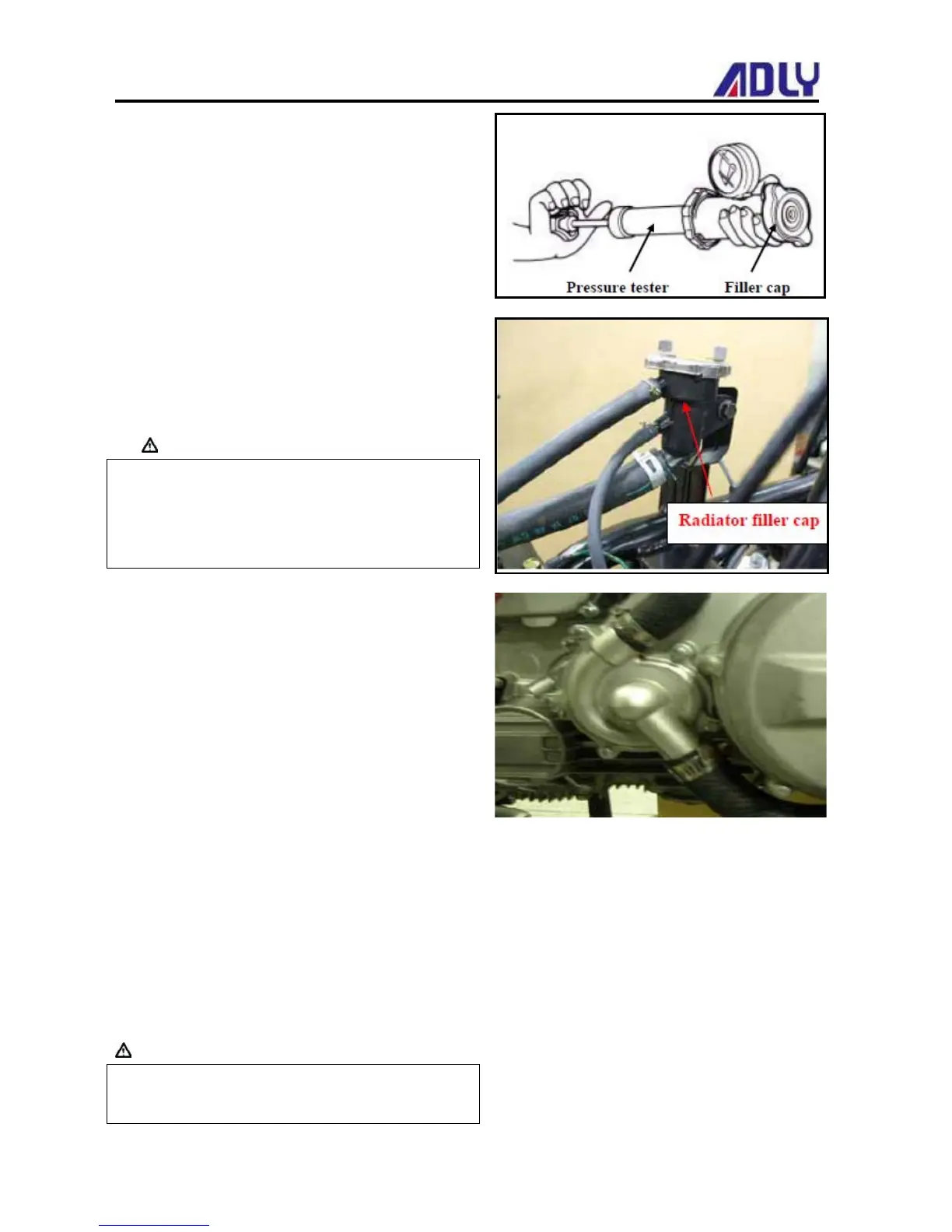 ADLY

Pressure tester

Filler cap

Radiator filler cap