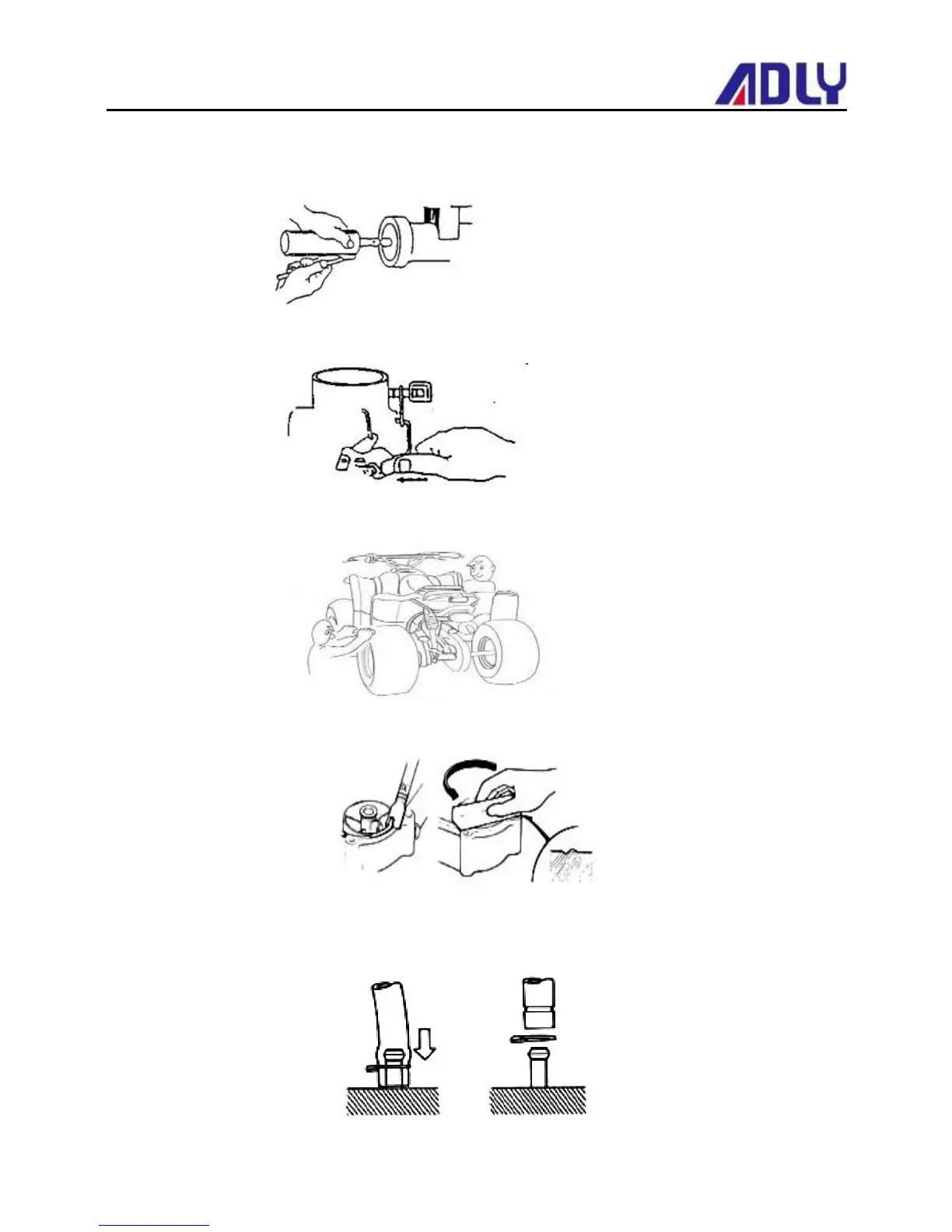 ADLY