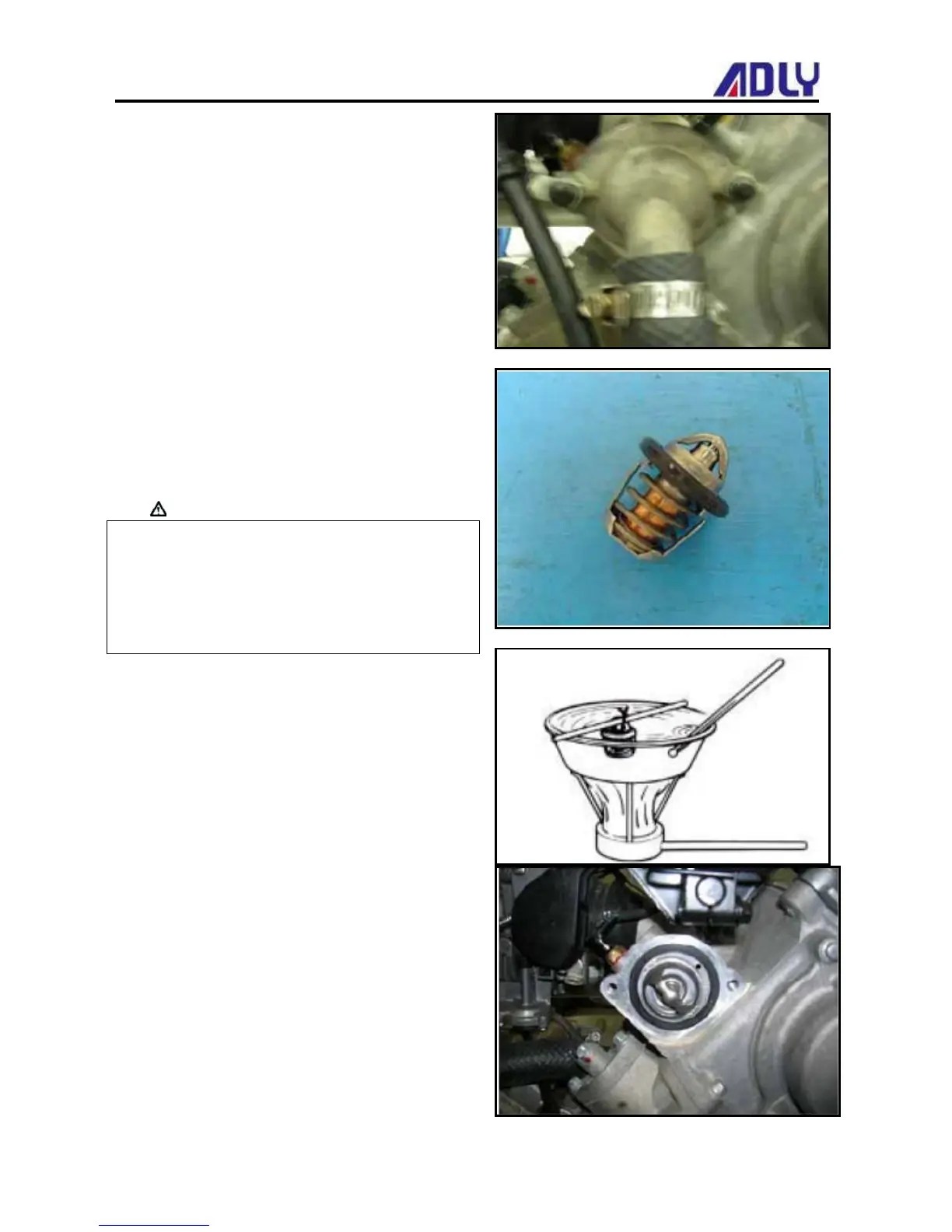 ADLY