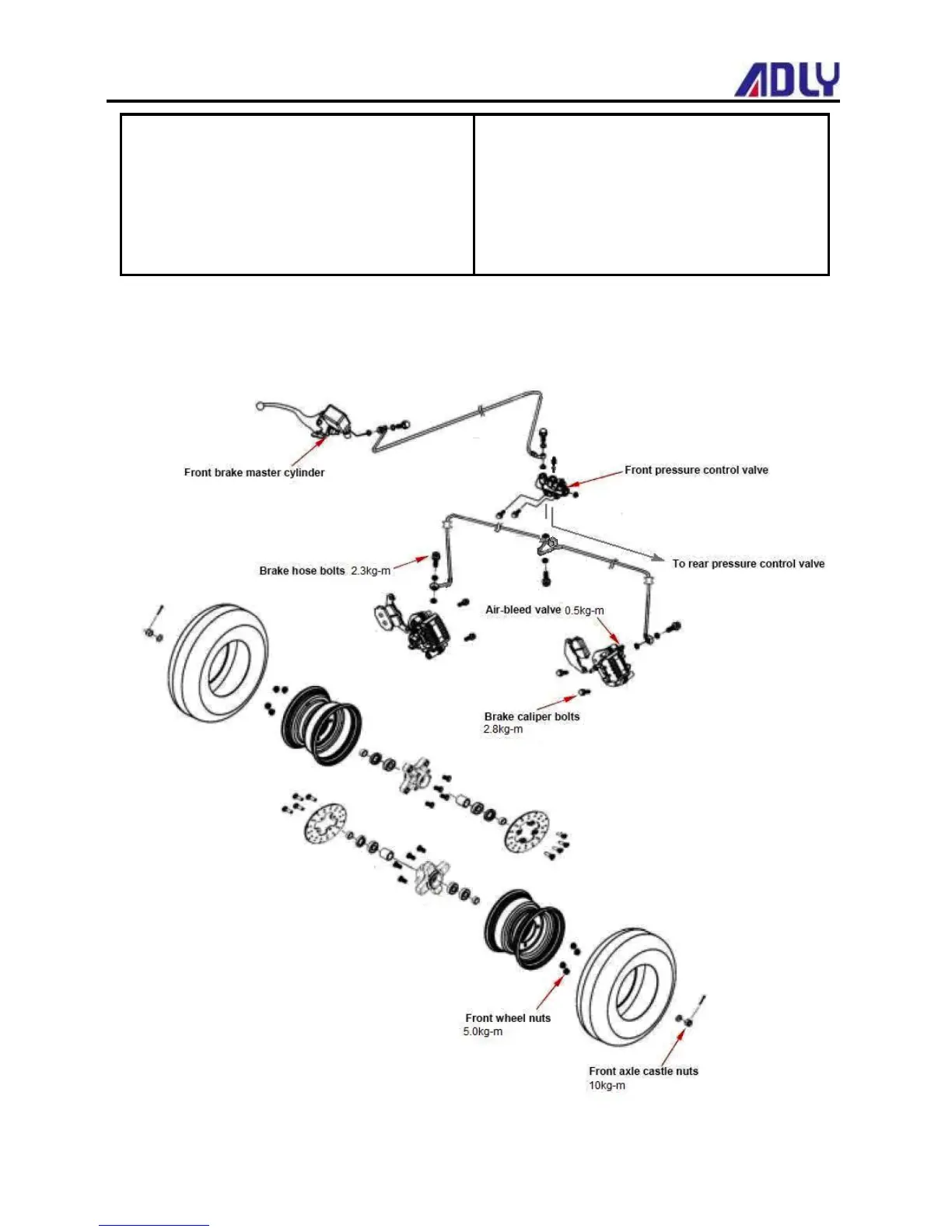 ADLY

Front brake master cylinder

Front pressure control valve

To rear pressure control valve

Brake hose bolts 2.3kg-m

Air-bleed valve 0.5kg-m

Brake caliper bolts 2.8kg-m

Front wheel nuts 5.0kg-m

Front axle castle nuts 10kg-m