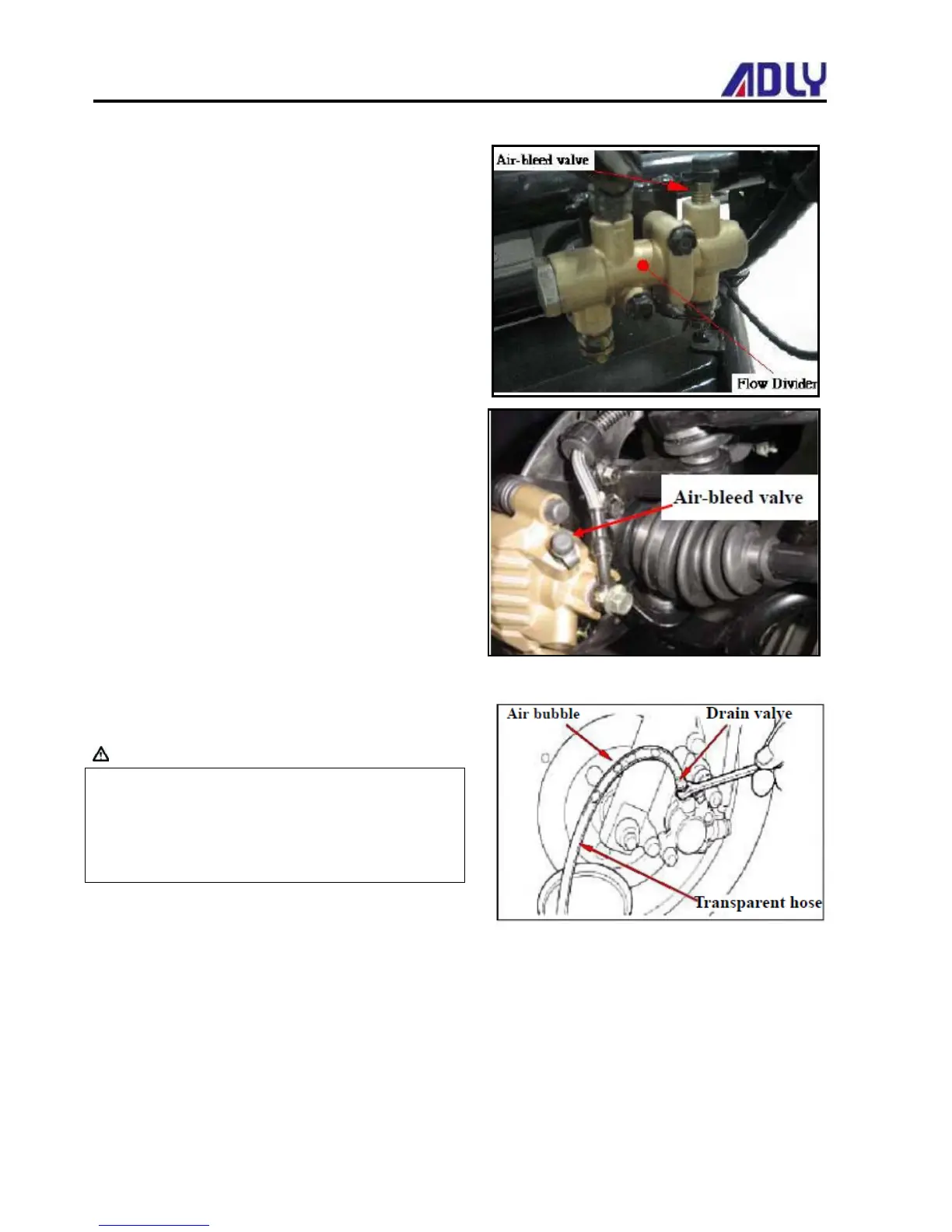 ADLY

Air-bleed valve

Flow Divider

Air-bleed valve

Air bubble

Drain valve

Transparent hose