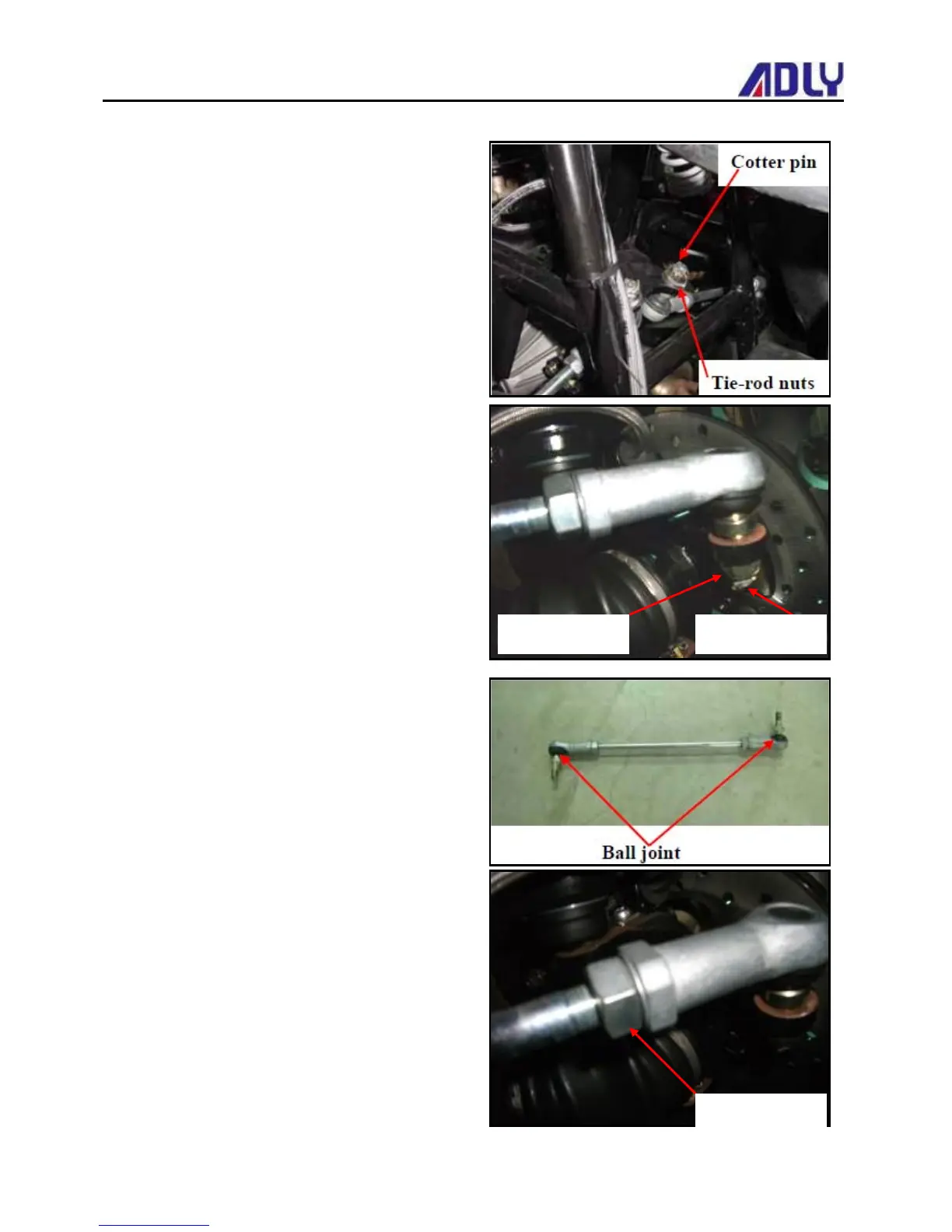 ADLY

Cotter pin

Tie-rod nuts

Ball joint