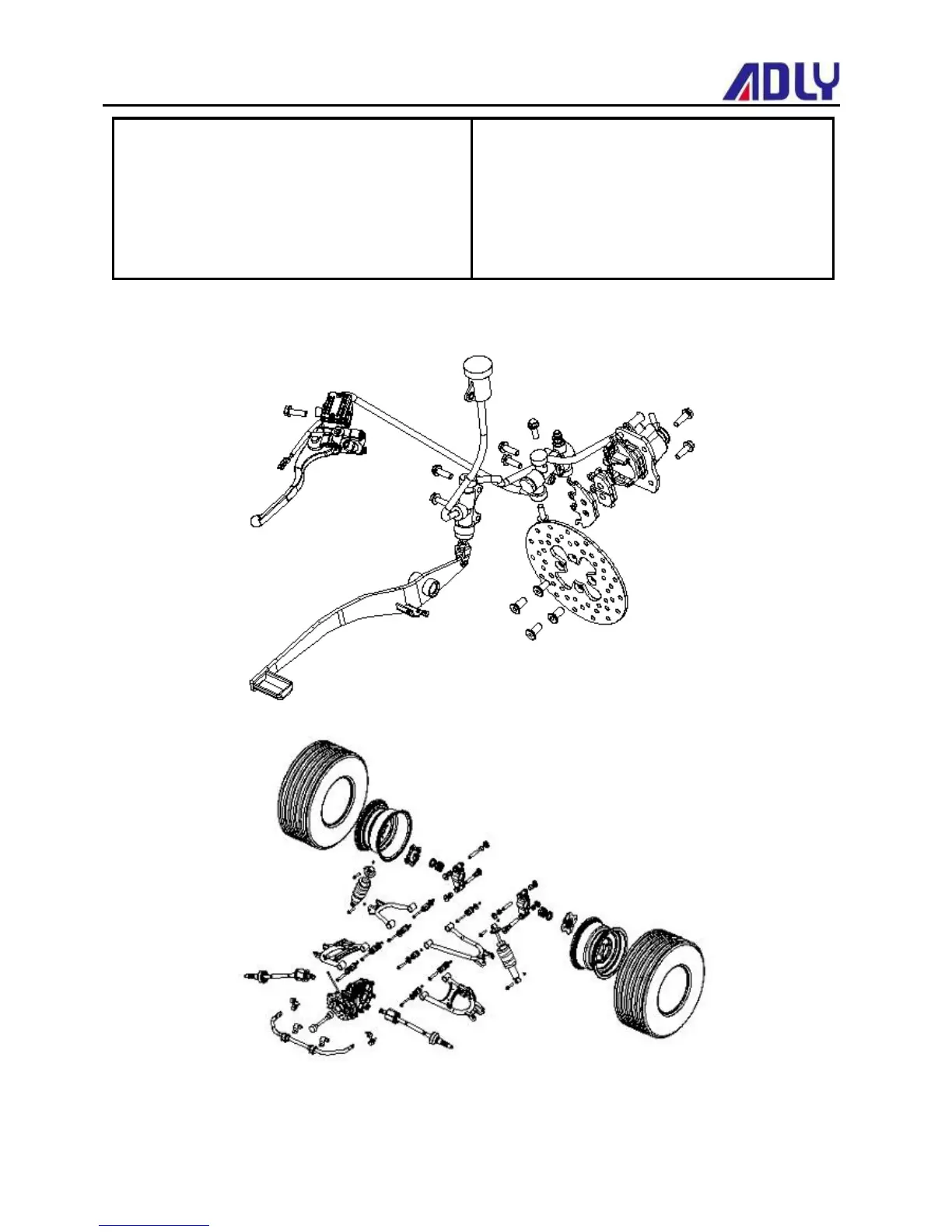 ADLY