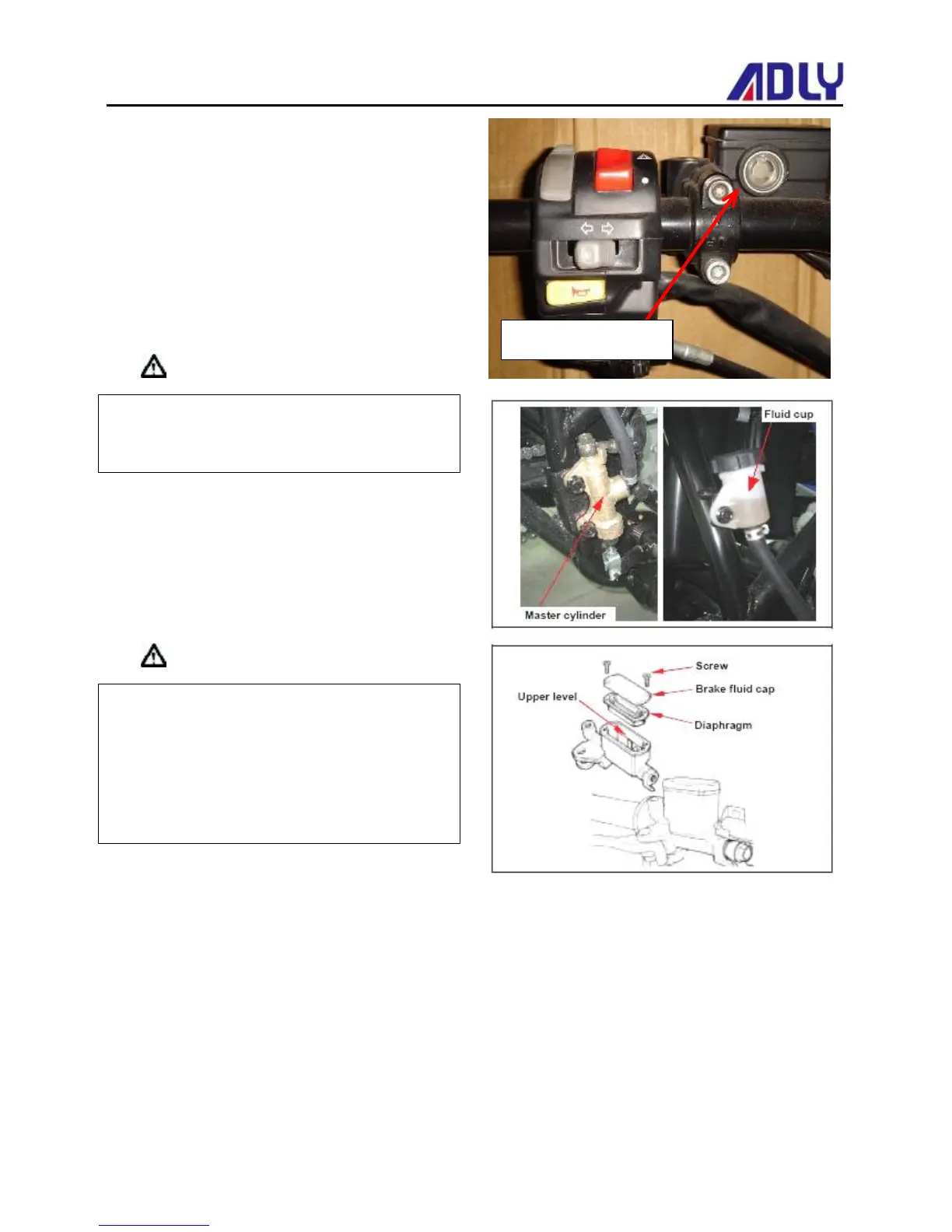 ADLY

Fluid cup

Master cylinder

Screw

Brake fluid cap

Upper level

Diaphragm