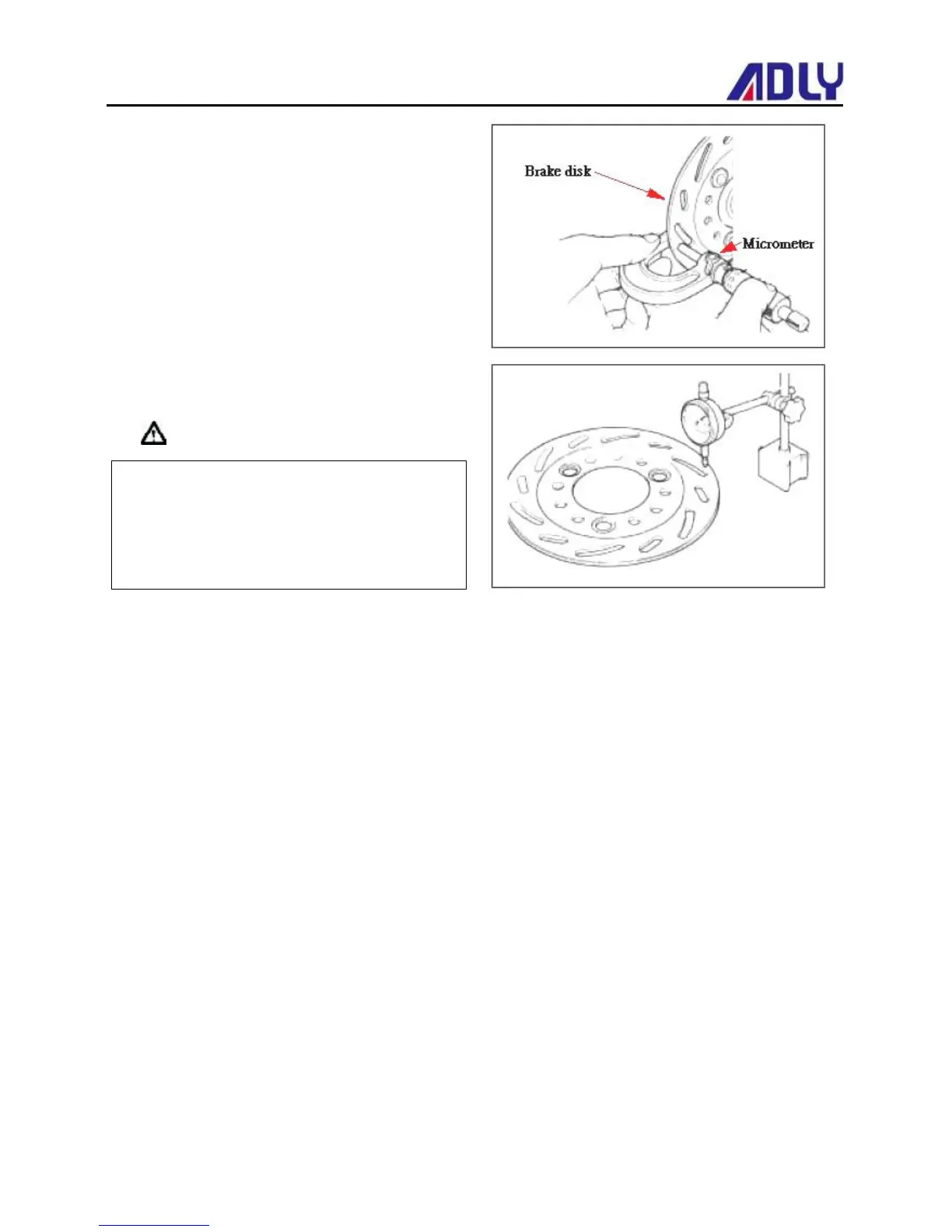 ADLY

Brake disk

Micrometer