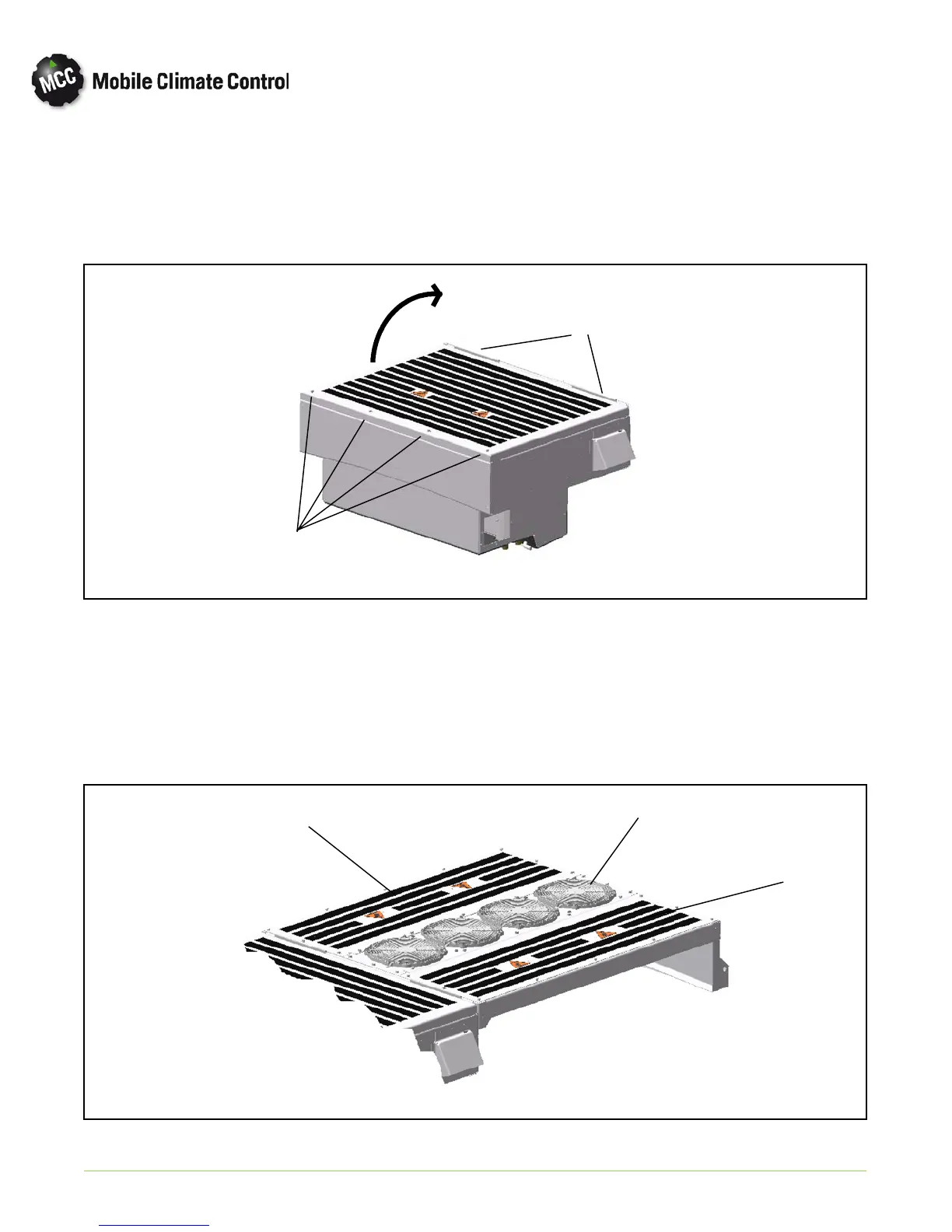 MCC Mobile Climate Control