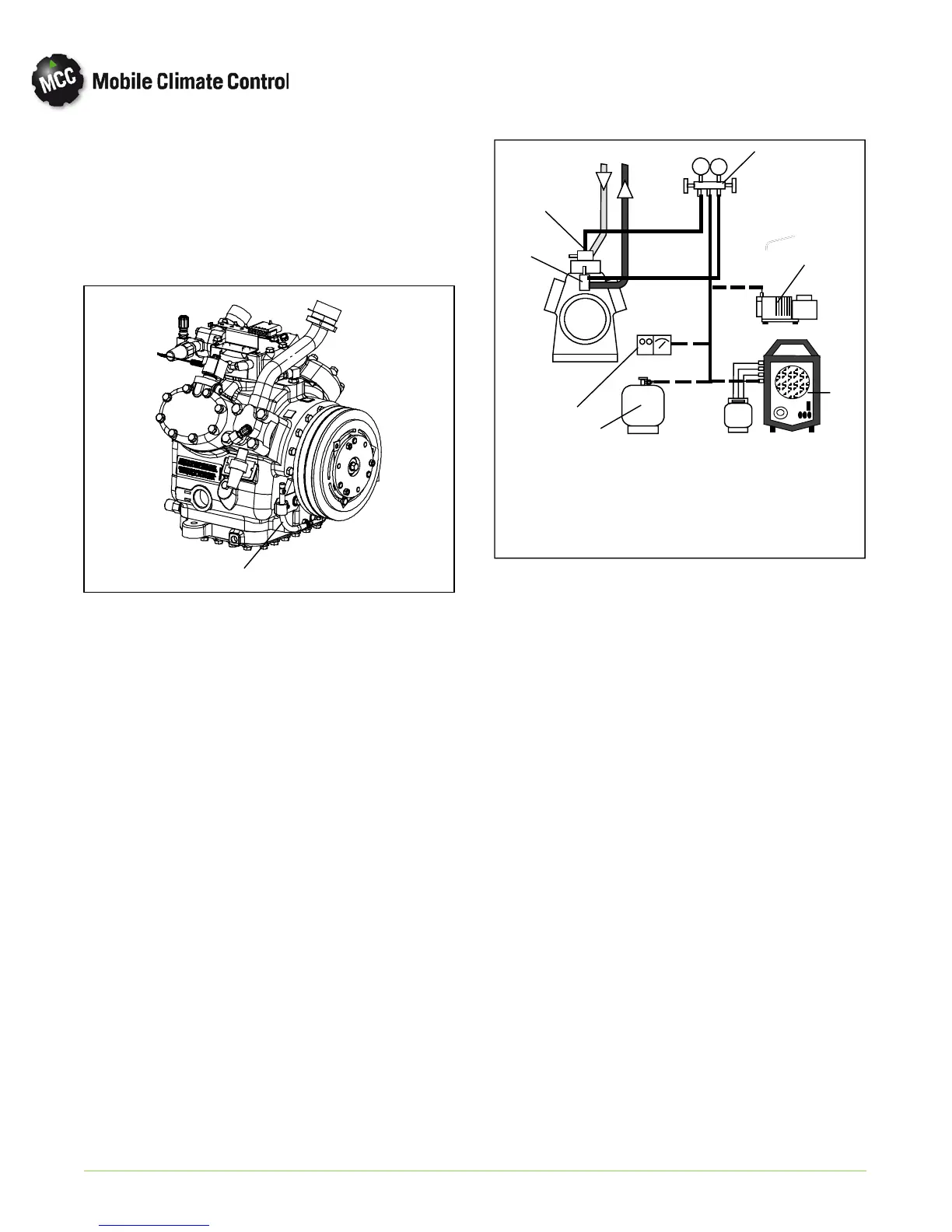 MCC Mobile Climate Control