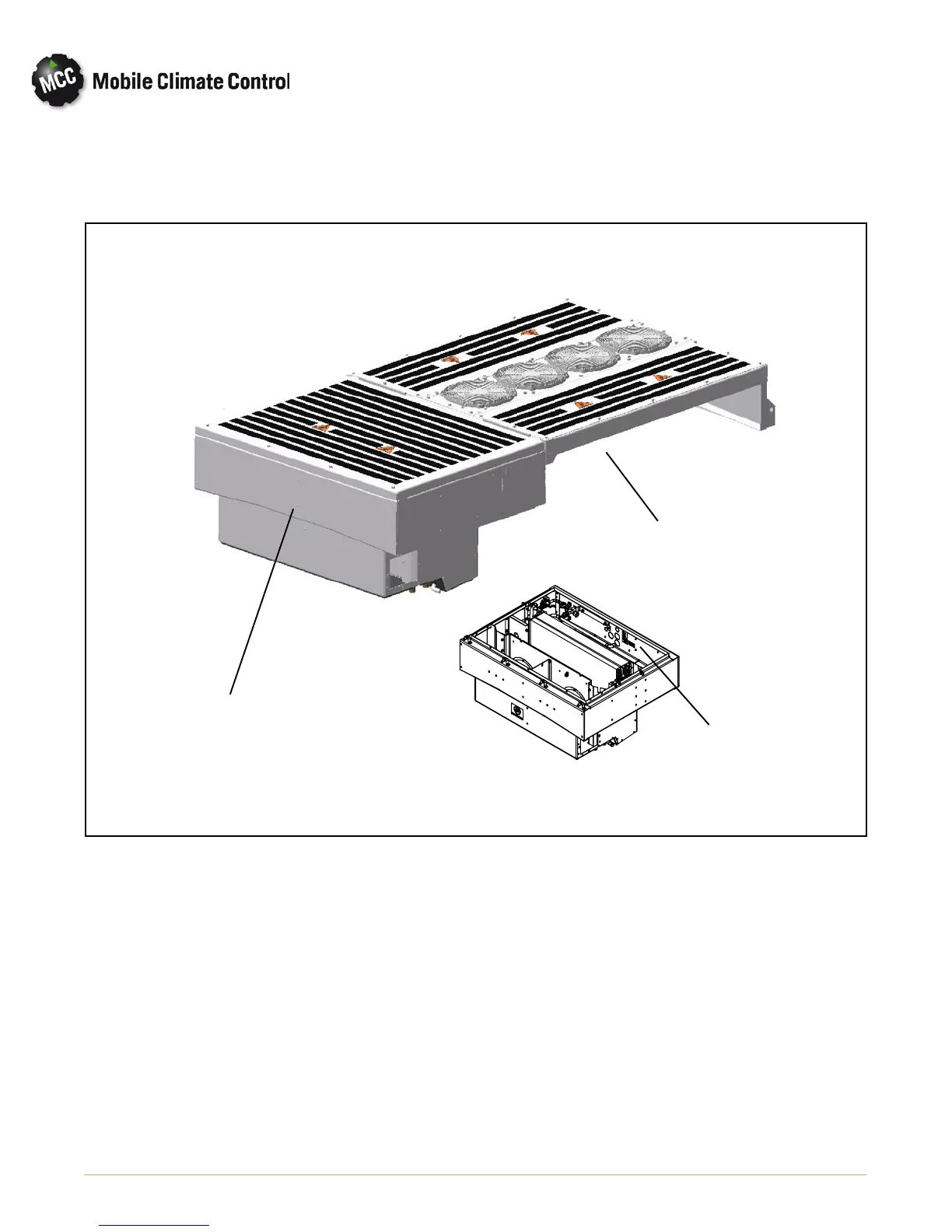 MCC Mobile Climate Control