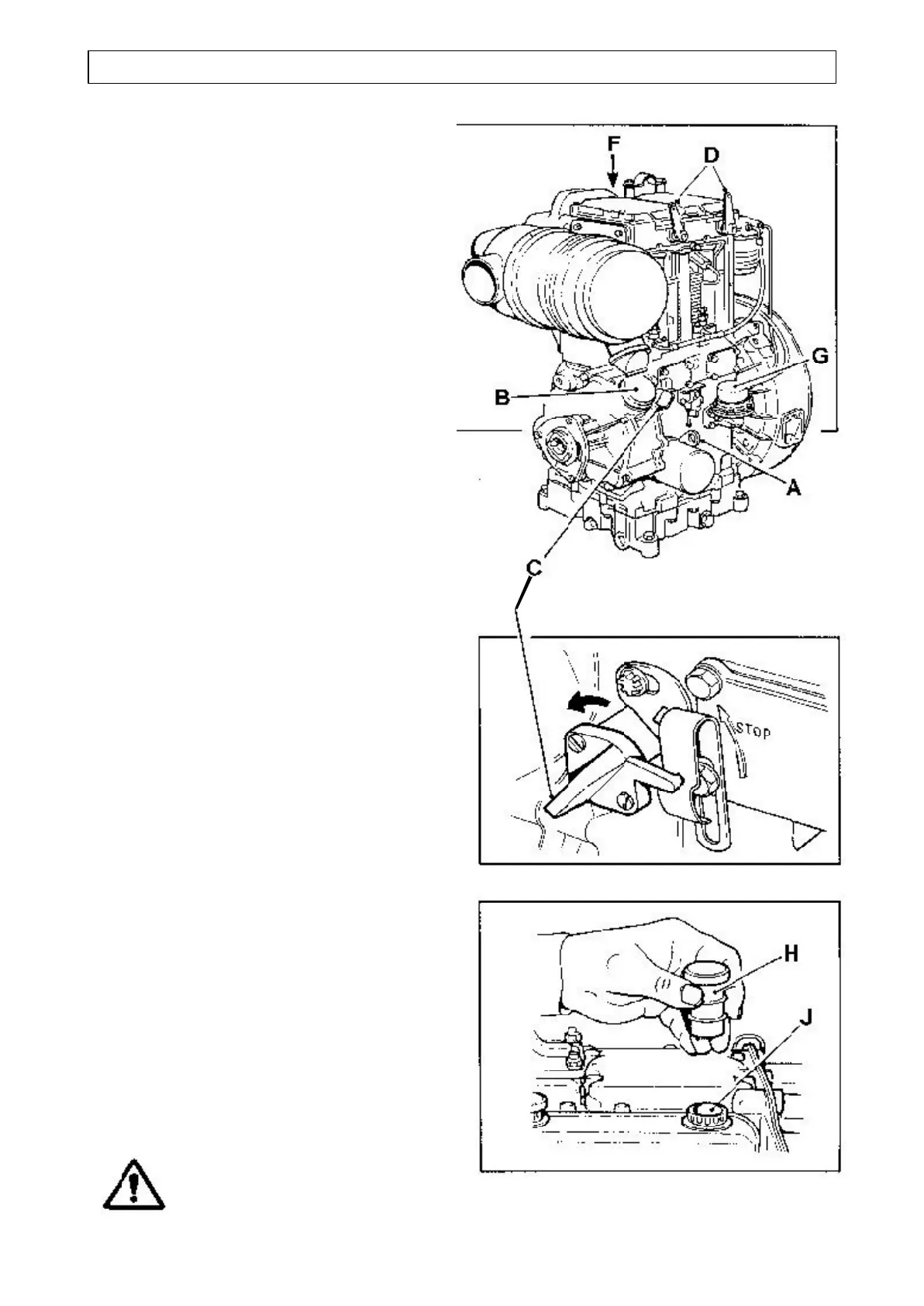 F
D
G
B
A
C
STOP
H
J