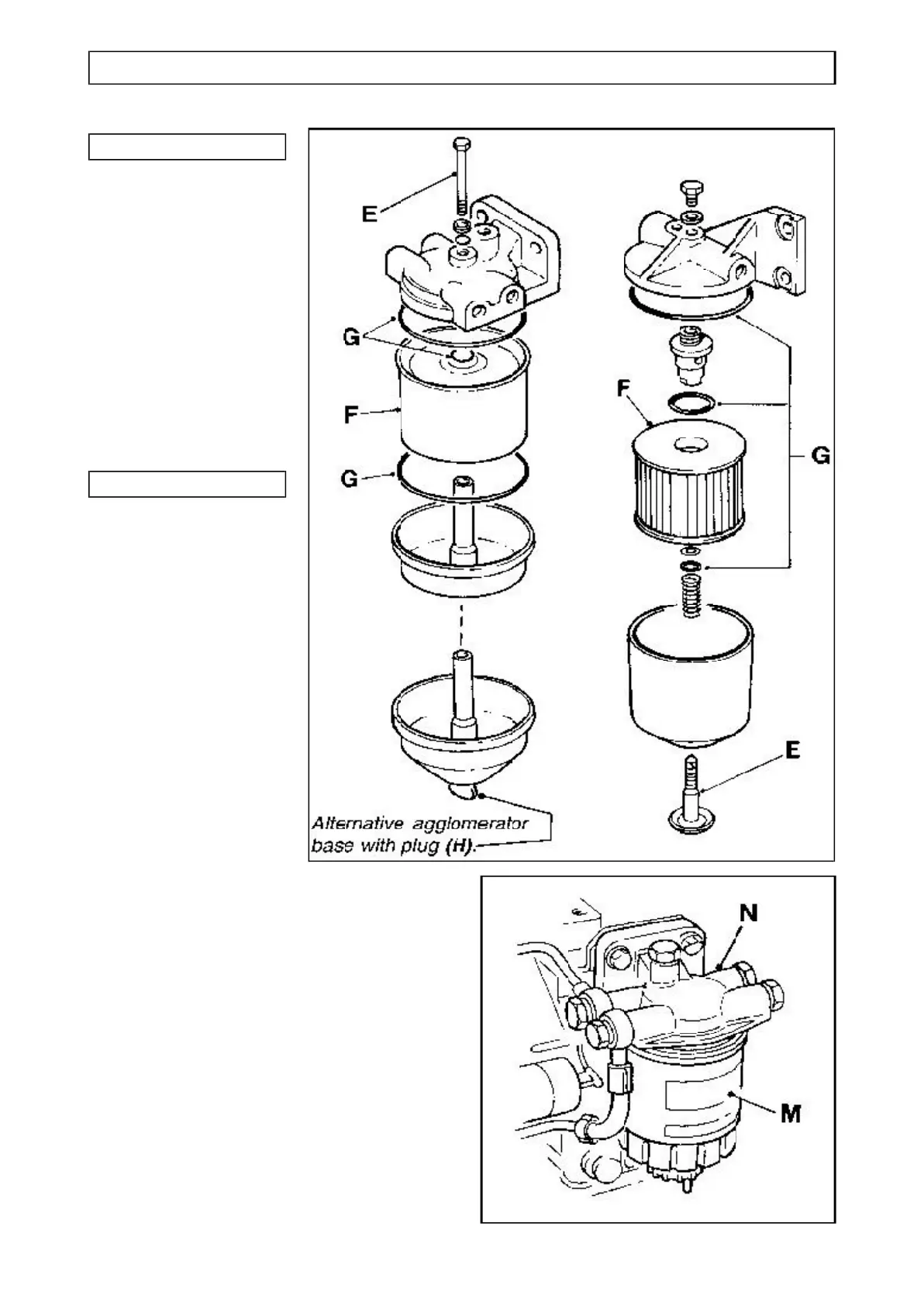 E
G
F
G
F
G
E
Alternative agglomerator base with plug (H).
N
M