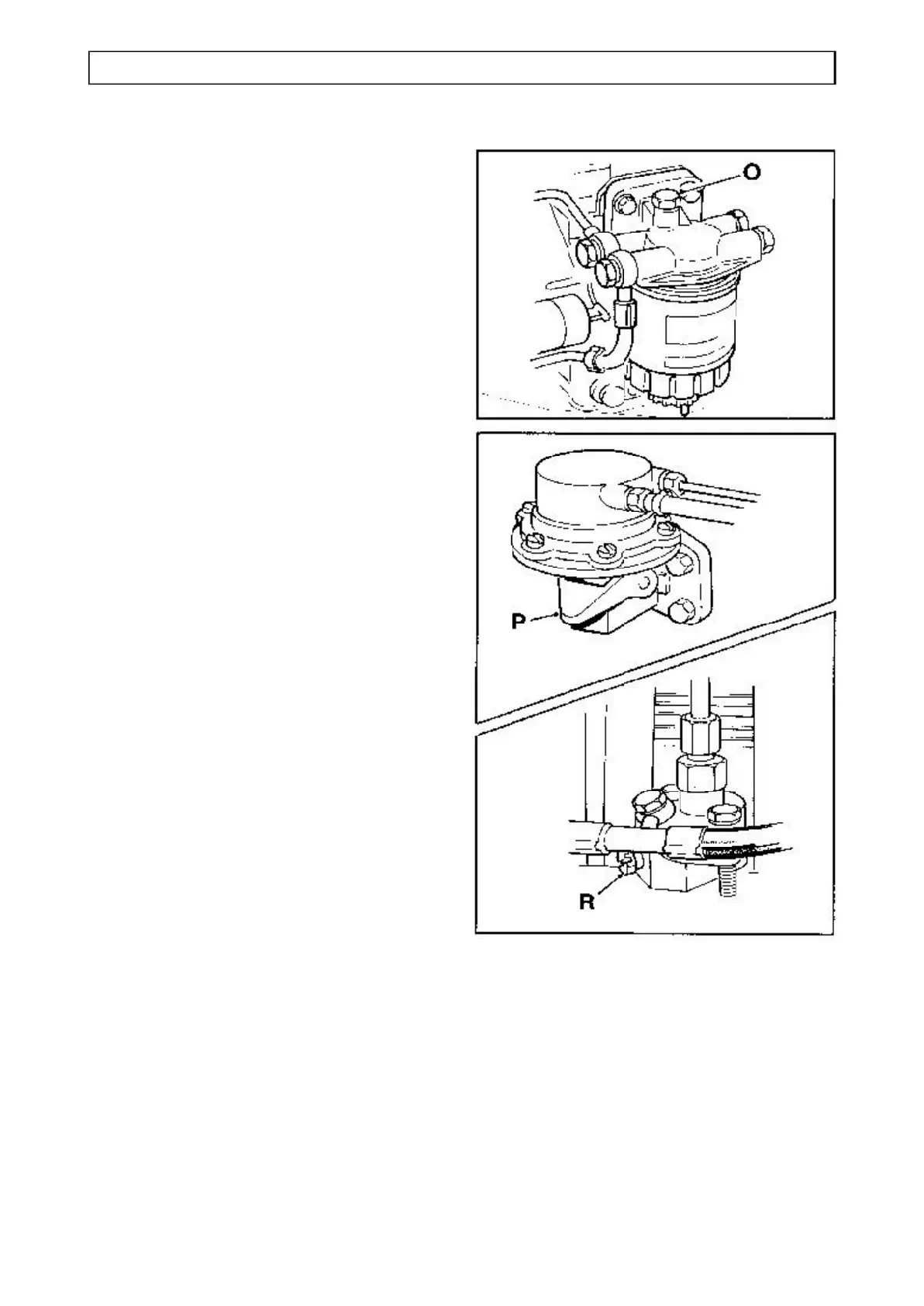 O

P

R