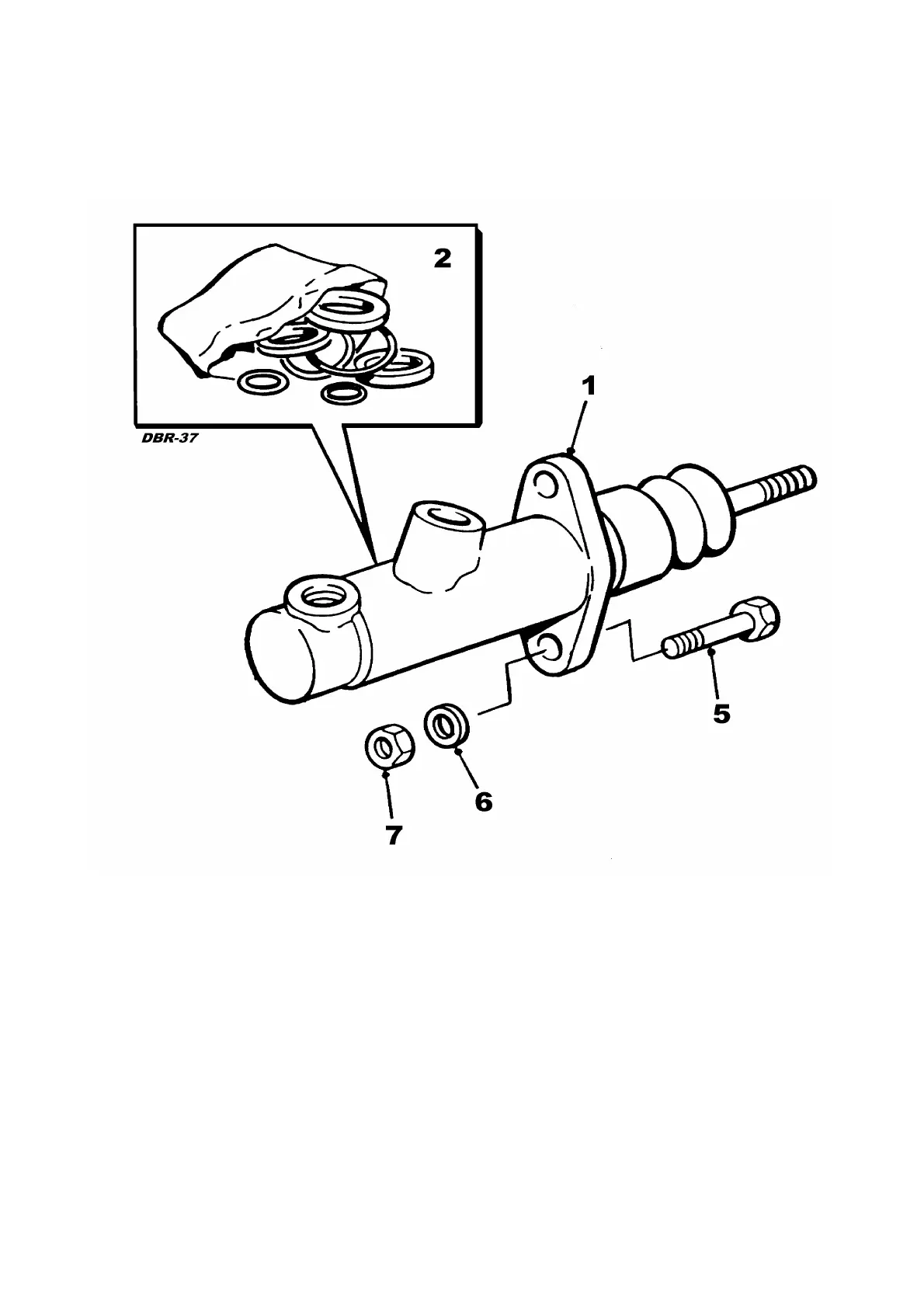 2

DBR-37

1

5

6

7