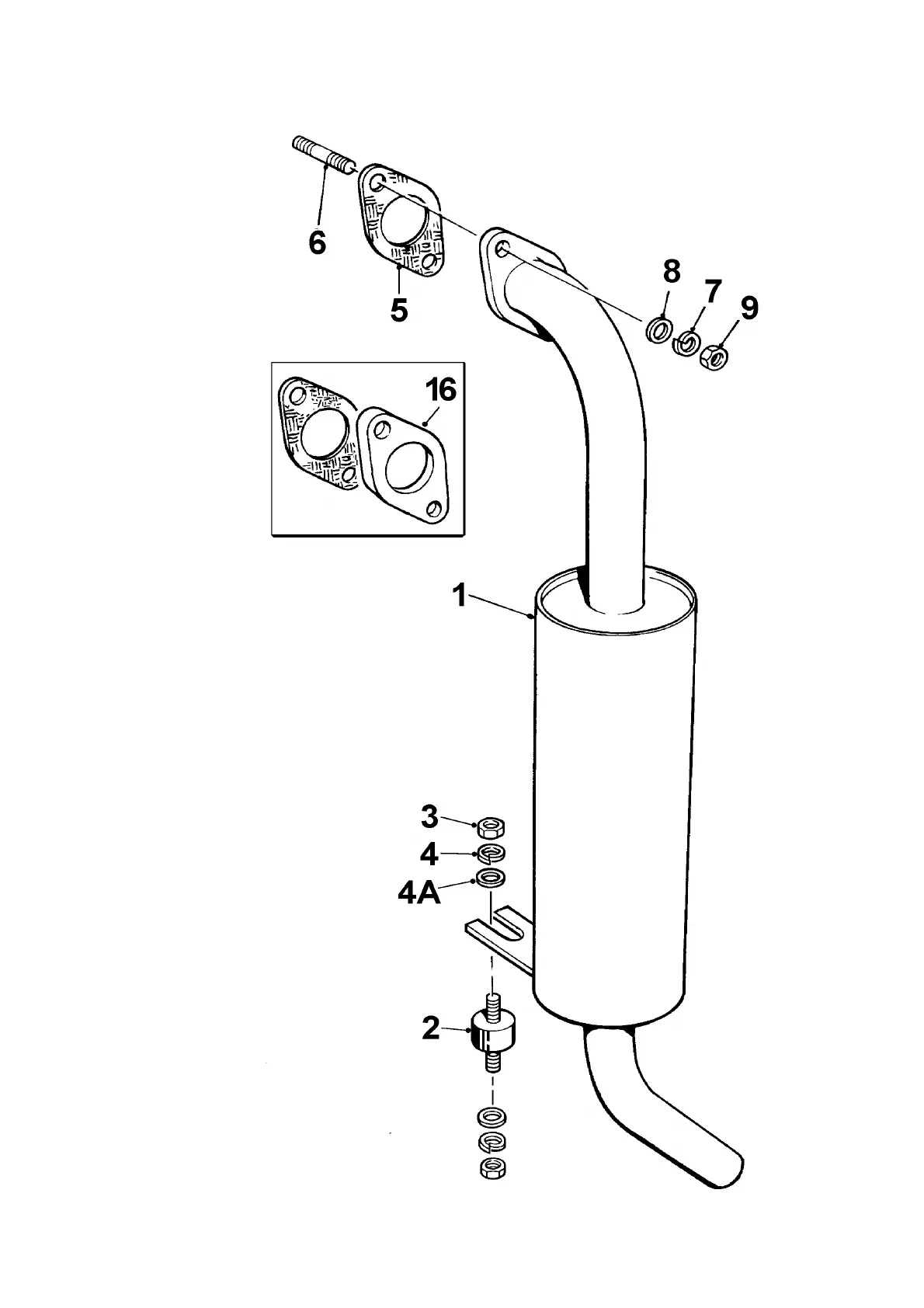 6
5
8
7
9
16
1
3
4
4A
2